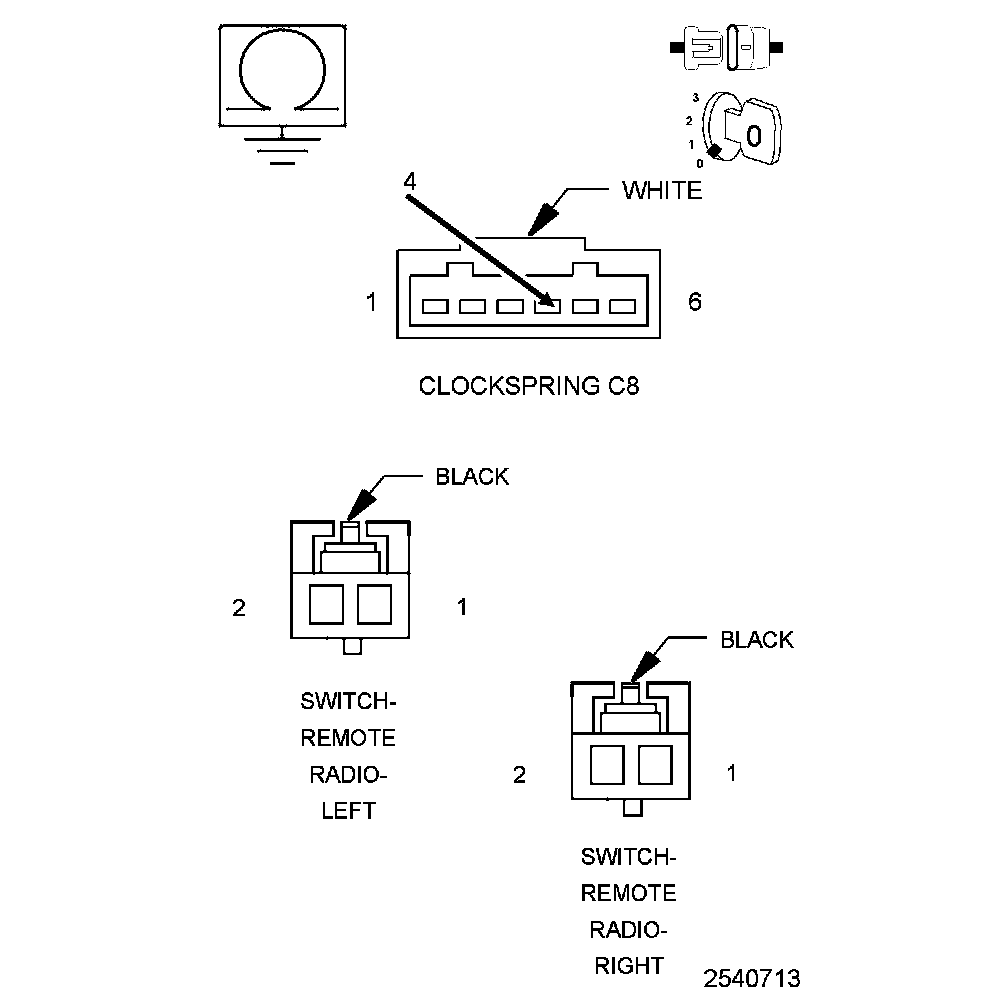 3
2
1
0

0

4

WHITE

1

6

CLOCKSPRING C8

BLACK

2

1

SWITCH-REMOTE RADIO-LEFT

BLACK

2

1

SWITCH-REMOTE RADIO-RIGHT

2540713