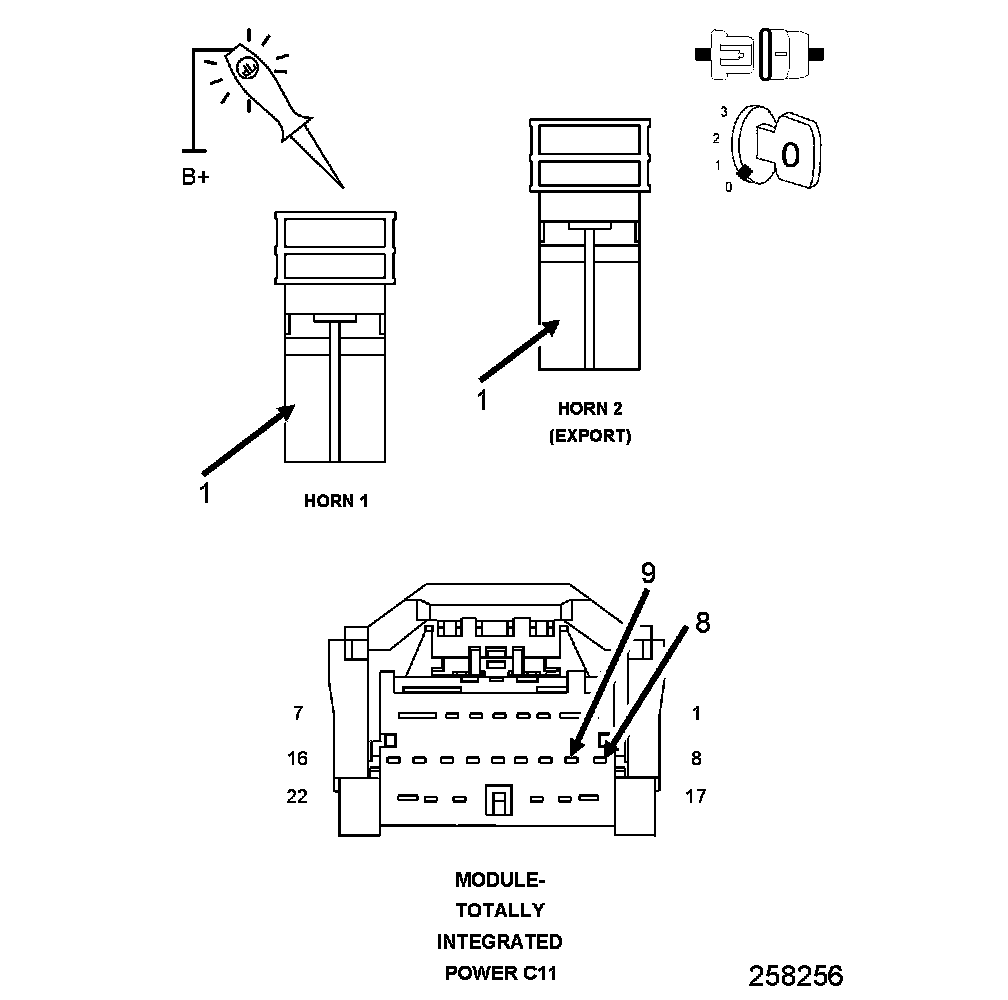 B+

3
2
1
0
0

1

HORN 2
(EXPORT)

1

HORN 1

9

8

7

1

16

8

22

17

MODULE-
TOTALLY
INTEGRATED
POWER C11

258256