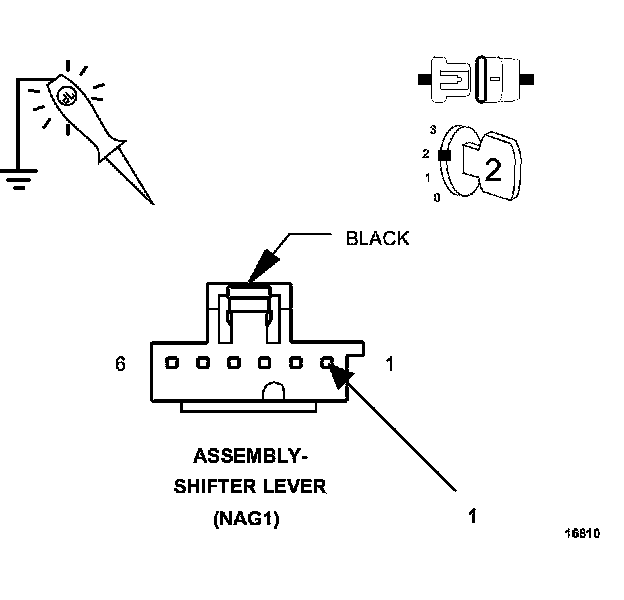 3
2
1
0
2

BLACK

6
1

ASSEMBLY-
SHIFTER LEVER
(NAG1)

1

16810