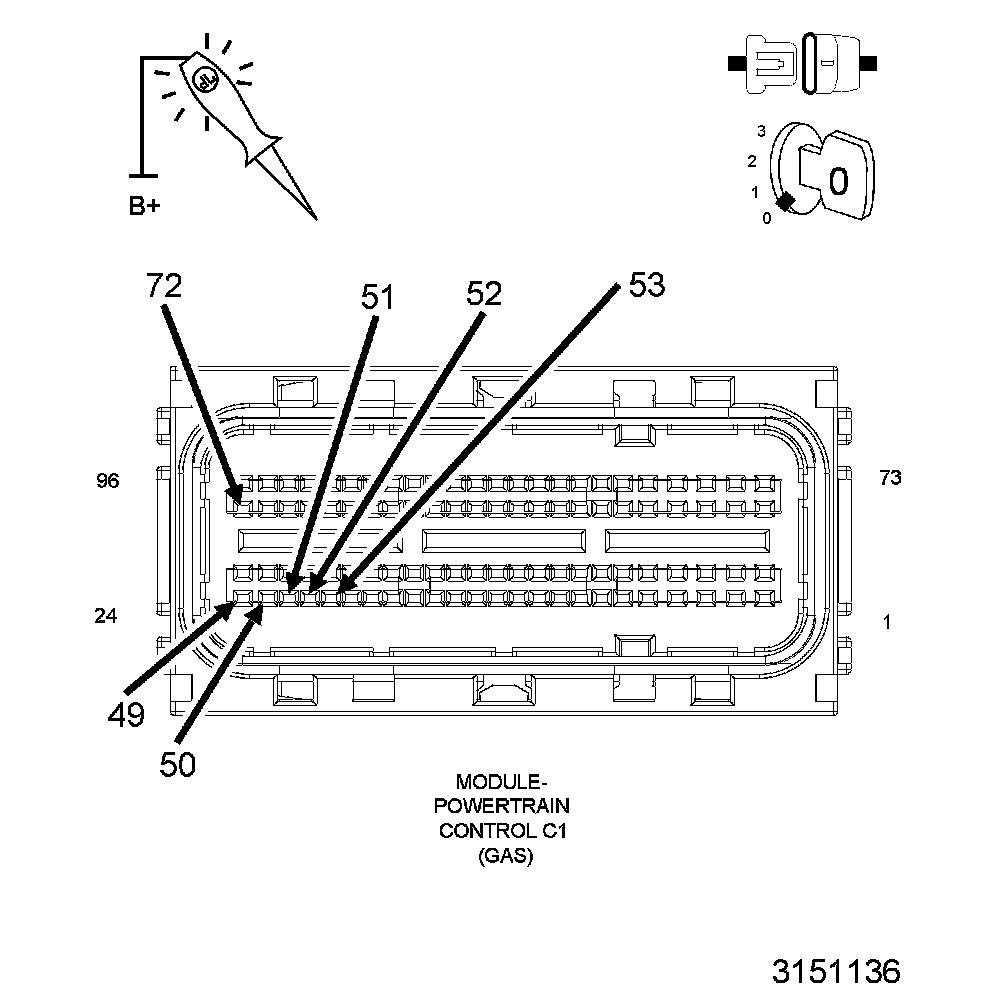 B+

3
2
1
0
0

72
51
52
53

96
73
24
1

49
50

MODULE-
POWERTRAIN
CONTROL C1
(GAS)

3151136