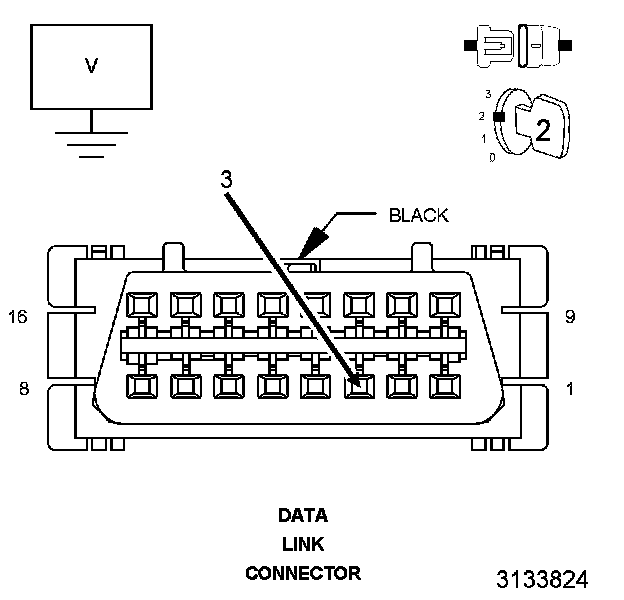 V

3
2
1
0
2

3

BLACK

16
9
8
1

DATA
LINK
CONNECTOR

3133824