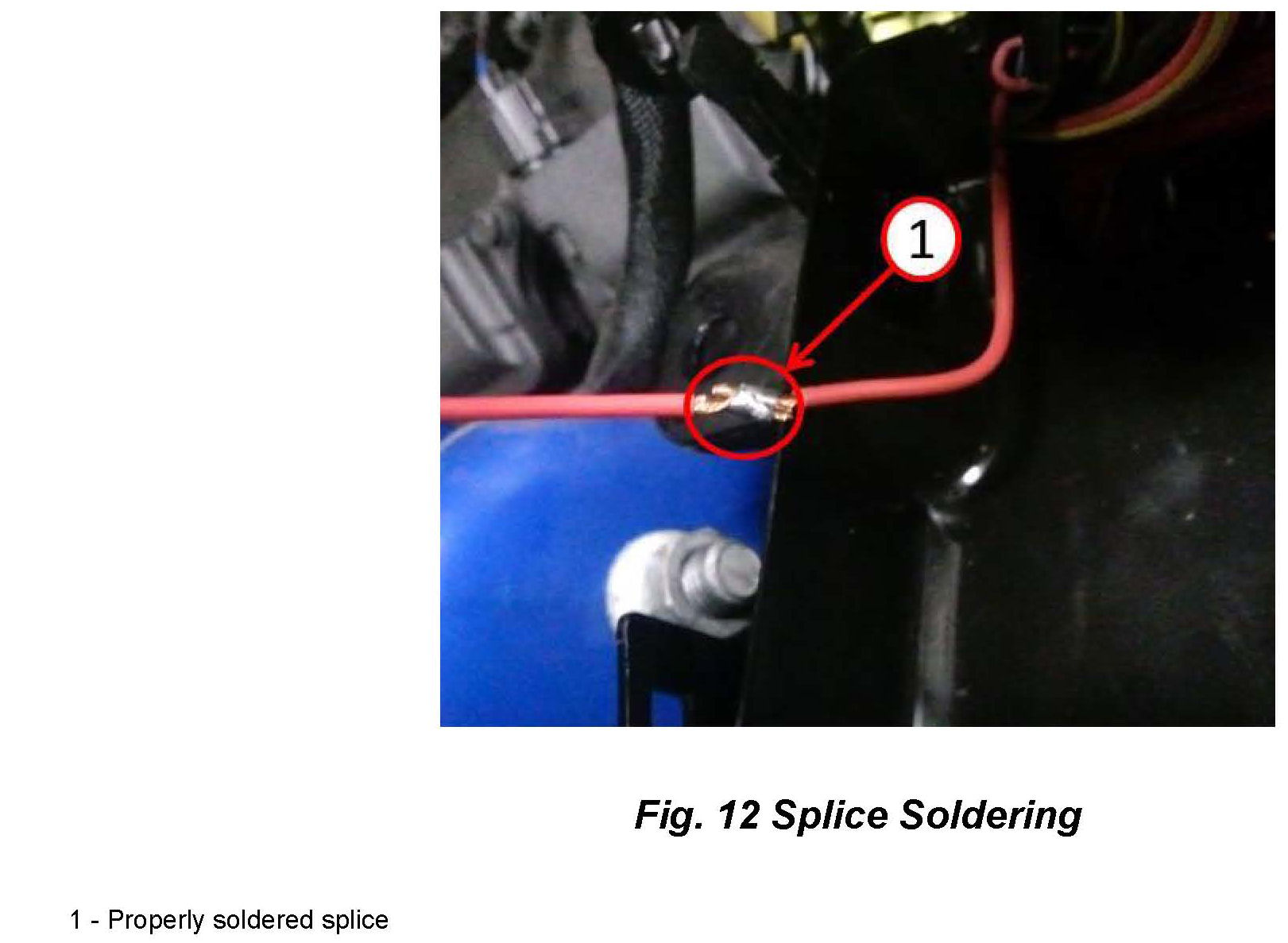 1

Fig. 12 Splice Soldering

1 - Properly soldered splice