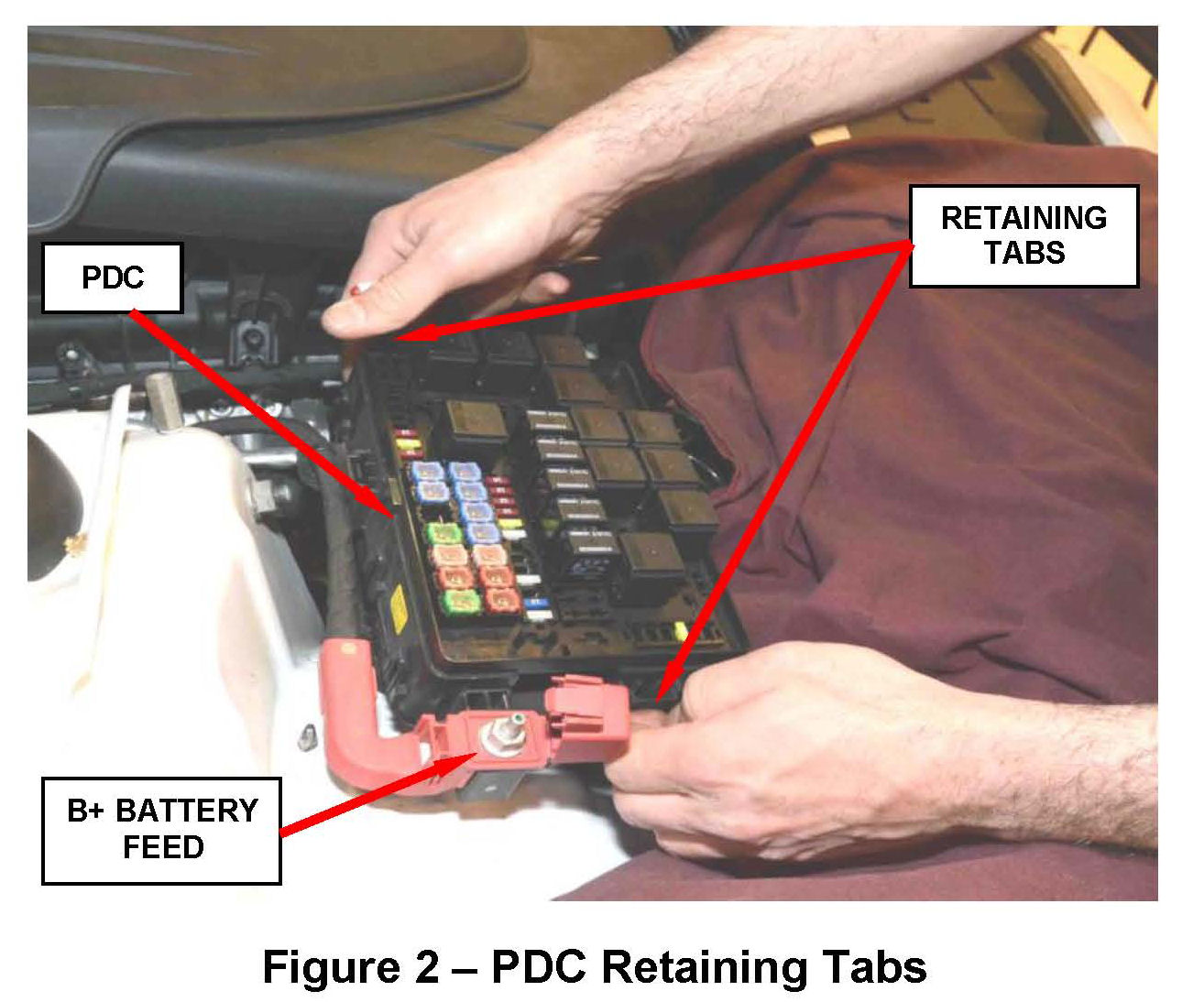 PDC

RETAINING TABS

B+ BATTERY FEED

Figure 2 – PDC Retaining Tabs