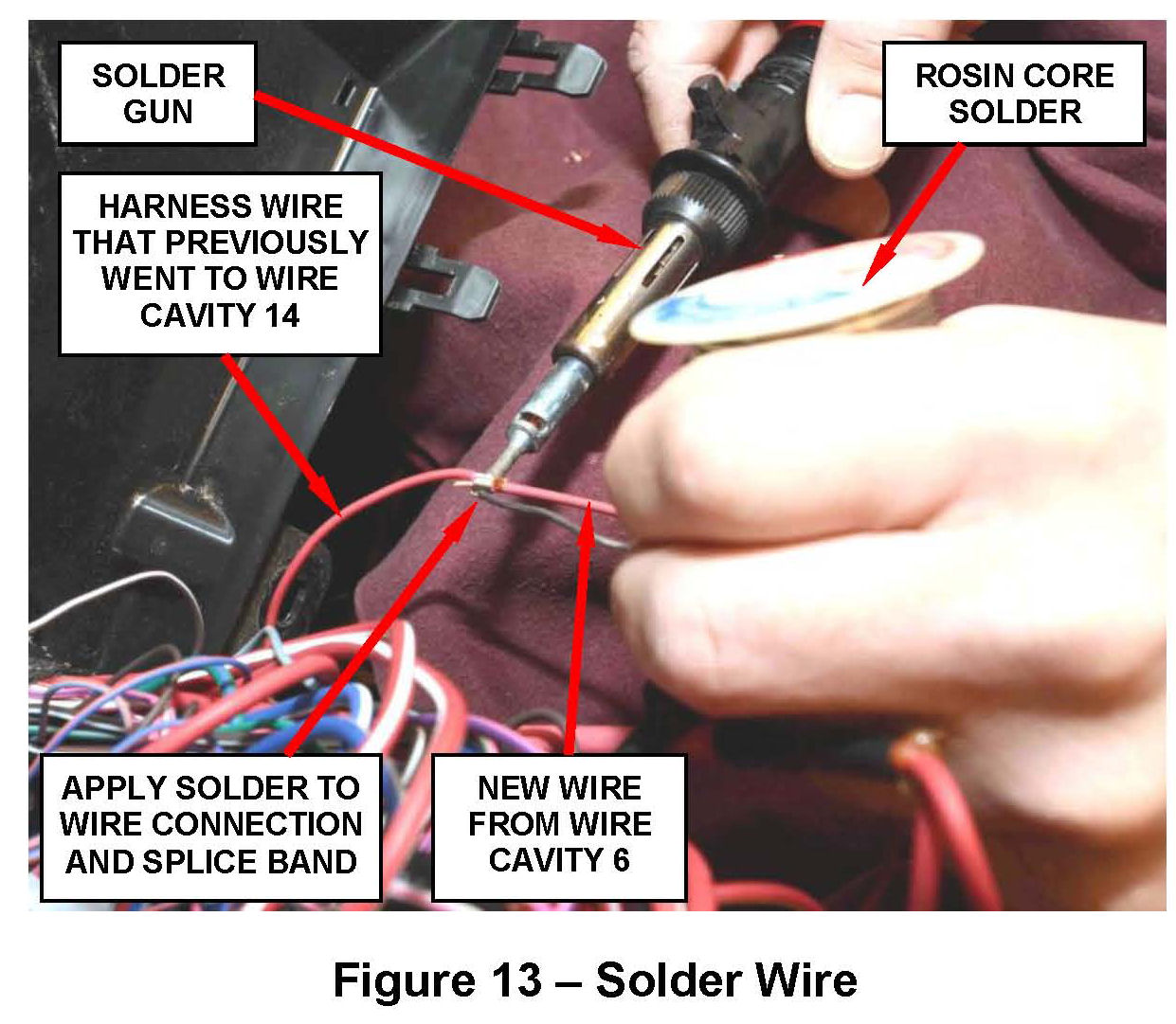 SOLDER GUN

ROSIN CORE SOLDER

HARNESS WIRE THAT PREVIOUSLY WENT TO WIRE CAVITY 14

APPLY SOLDER TO WIRE CONNECTION AND SPLICE BAND

NEW WIRE FROM WIRE CAVITY 6

Figure 13 – Solder Wire