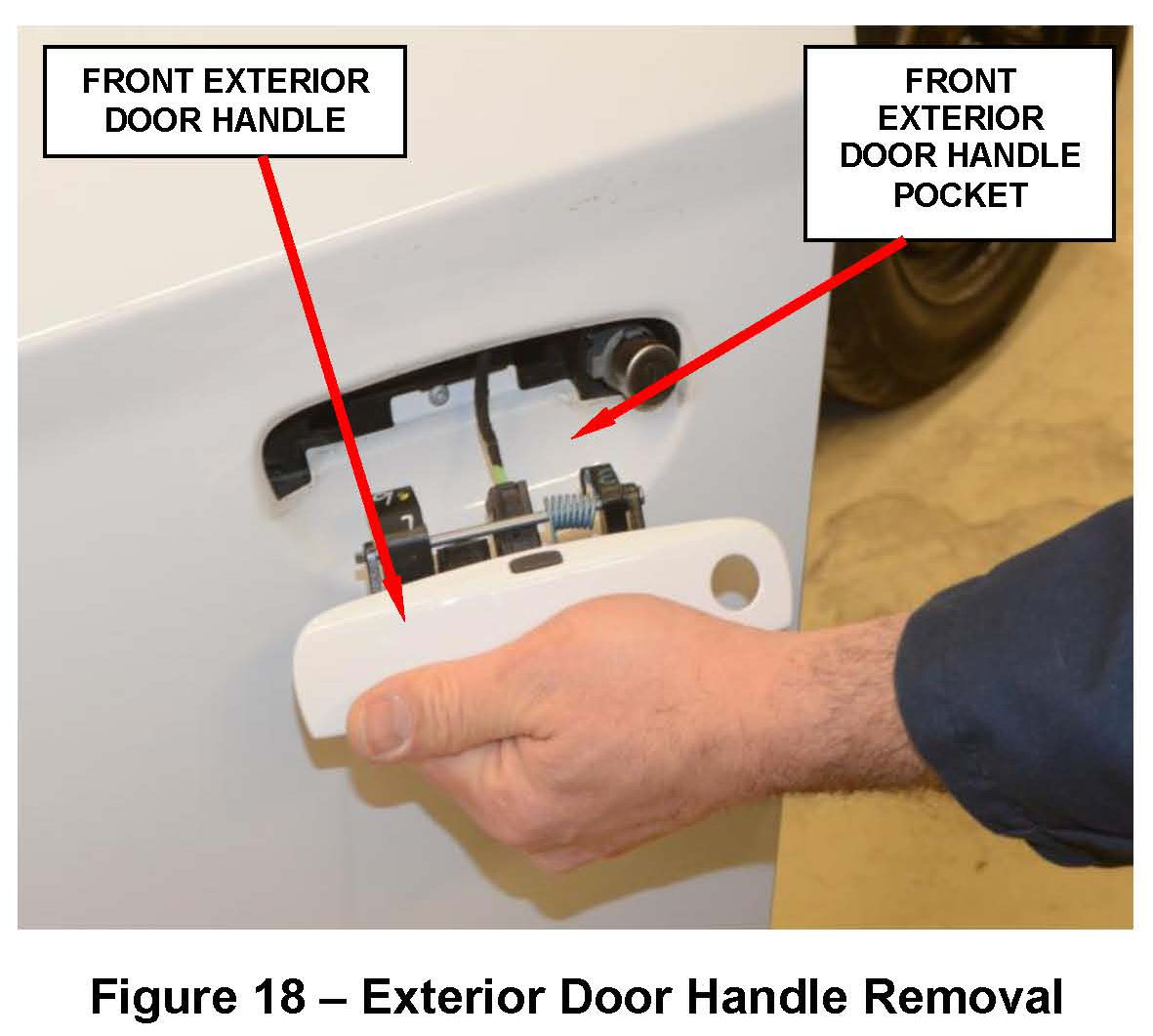 FRONT EXTERIOR DOOR HANDLE

FRONT EXTERIOR DOOR HANDLE POCKET

Figure 18 – Exterior Door Handle Removal