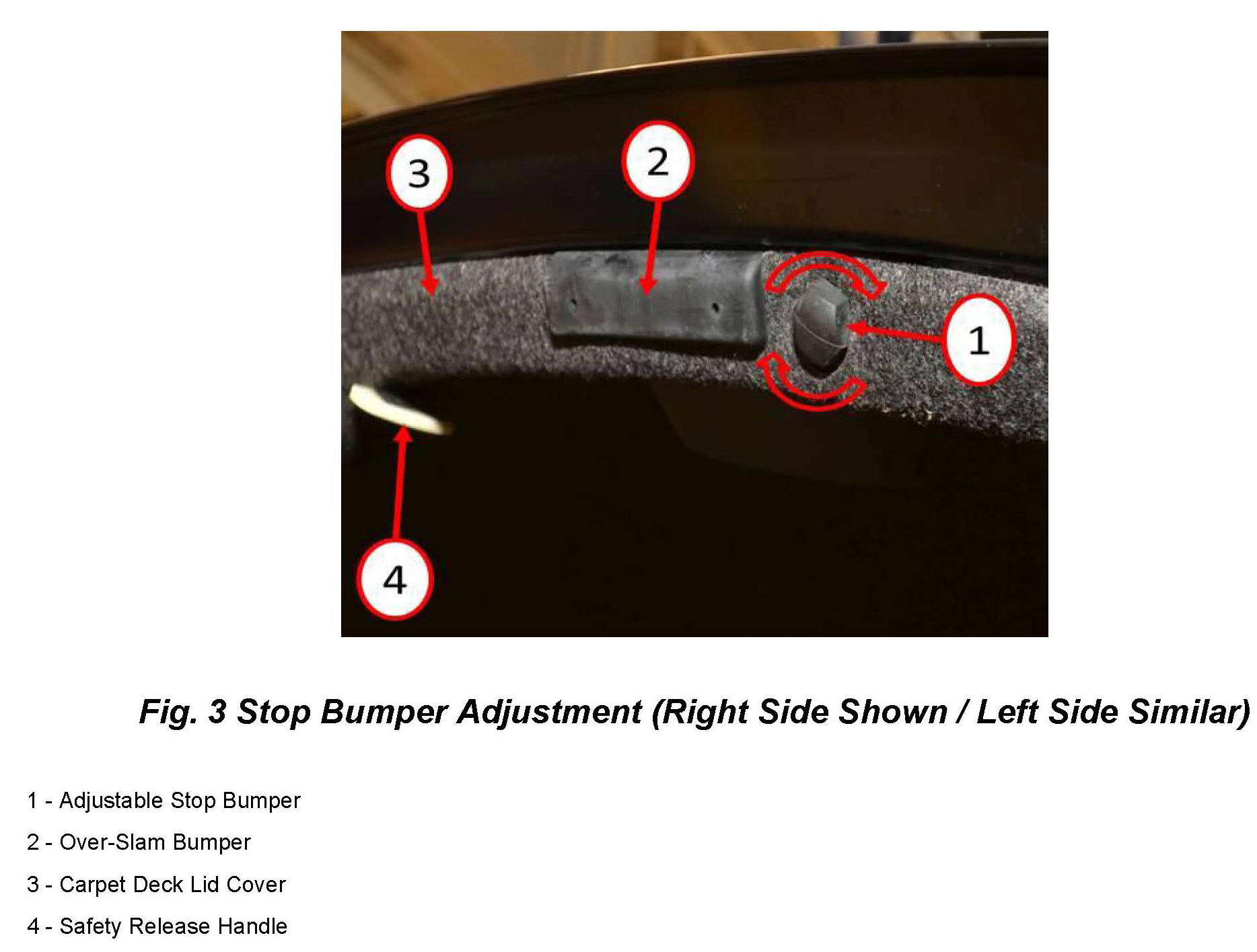 3

2

1

4

Fig. 3 Stop Bumper Adjustment (Right Side Shown / Left Side Similar)

1 - Adjustable Stop Bumper

2 - Over-Slam Bumper

3 - Carpet Deck Lid Cover

4 - Safety Release Handle