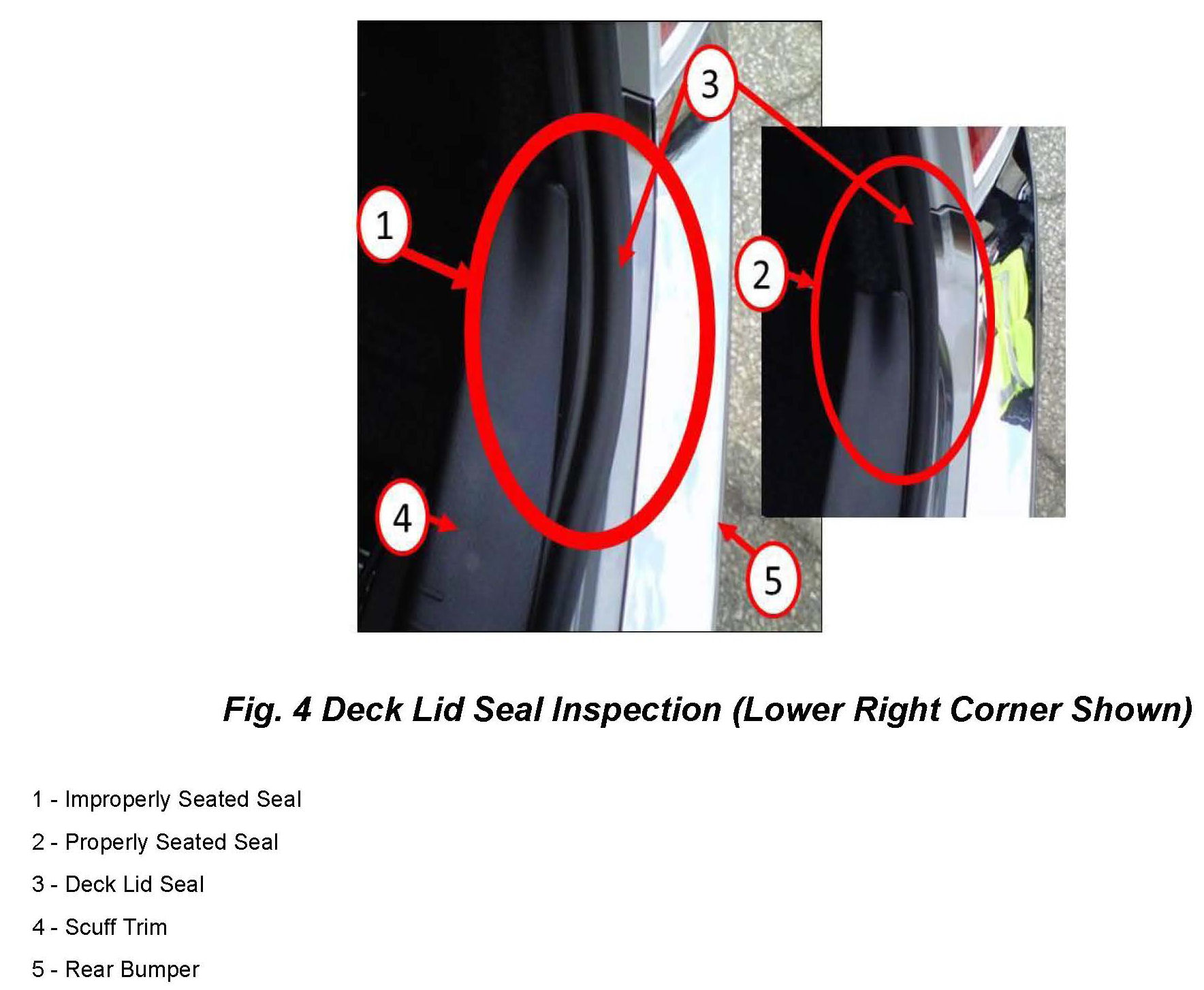 3

1

2

4

5

Fig. 4 Deck Lid Seal Inspection (Lower Right Corner Shown)

1 - Improperly Seated Seal

2 - Properly Seated Seal

3 - Deck Lid Seal

4 - Scuff Trim

5 - Rear Bumper