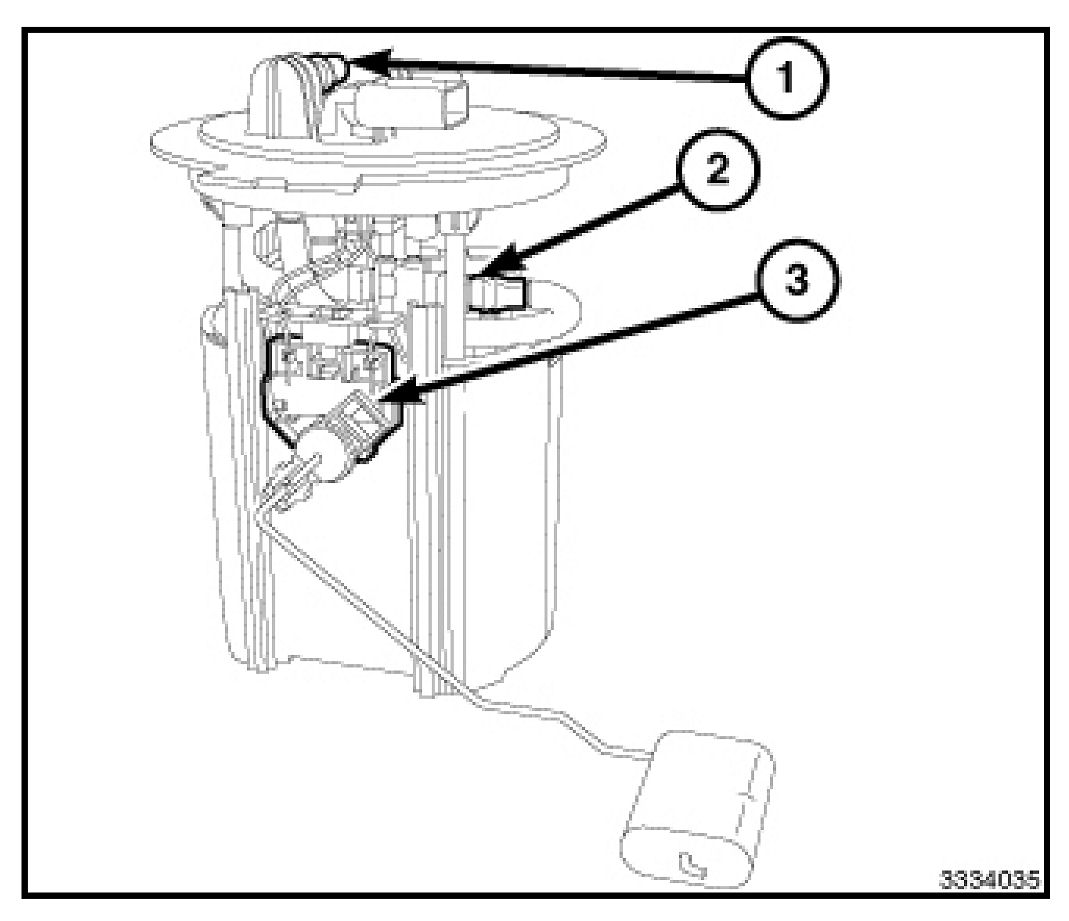 1

2

3

3334035