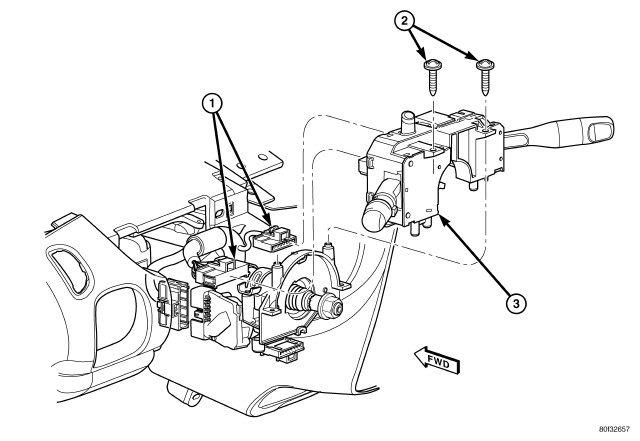 2

1

3

FWD

80f32657