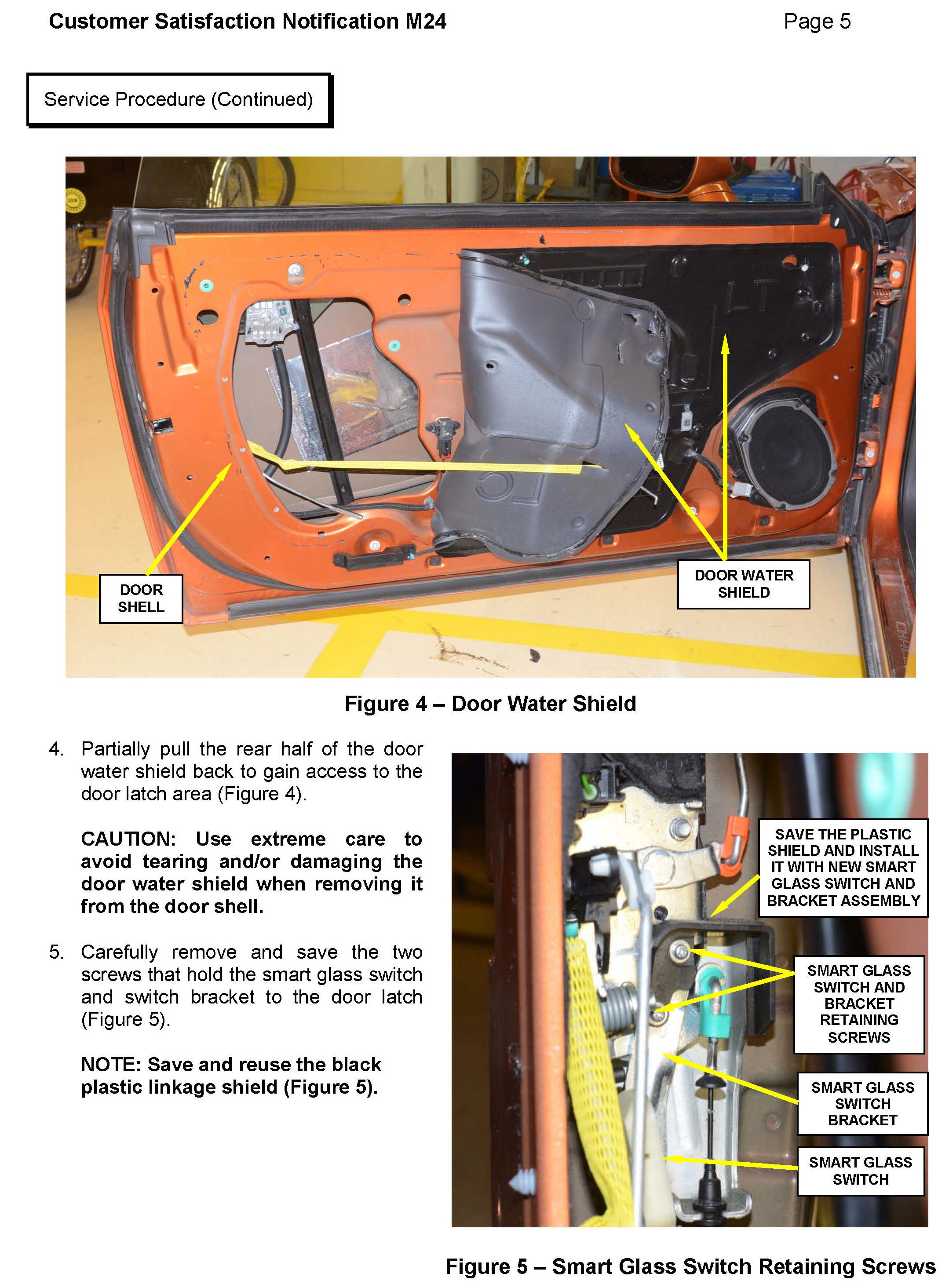 Customer Satisfaction Notification M24

Page 5

Service Procedure (Continued)

DOOR SHELL

DOOR WATER SHIELD

Figure 4 – Door Water Shield

4. Partially pull the rear half of the door water shield back to gain access to the door latch area (Figure 4).

CAUTION: Use extreme care to avoid tearing and/or damaging the door water shield when removing it from the door shell.

5. Carefully remove and save the two screws that hold the smart glass switch and switch bracket to the door latch (Figure 5).

NOTE: Save and reuse the black plastic linkage shield (Figure 5).

SAVE THE PLASTIC SHIELD AND INSTALL IT WITH NEW SMART GLASS SWITCH AND BRACKET ASSEMBLY

SMART GLASS SWITCH AND BRACKET RETAINING SCREWS

SMART GLASS SWITCH BRACKET

SMART GLASS SWITCH

Figure 5 – Smart Glass Switch Retaining Screws