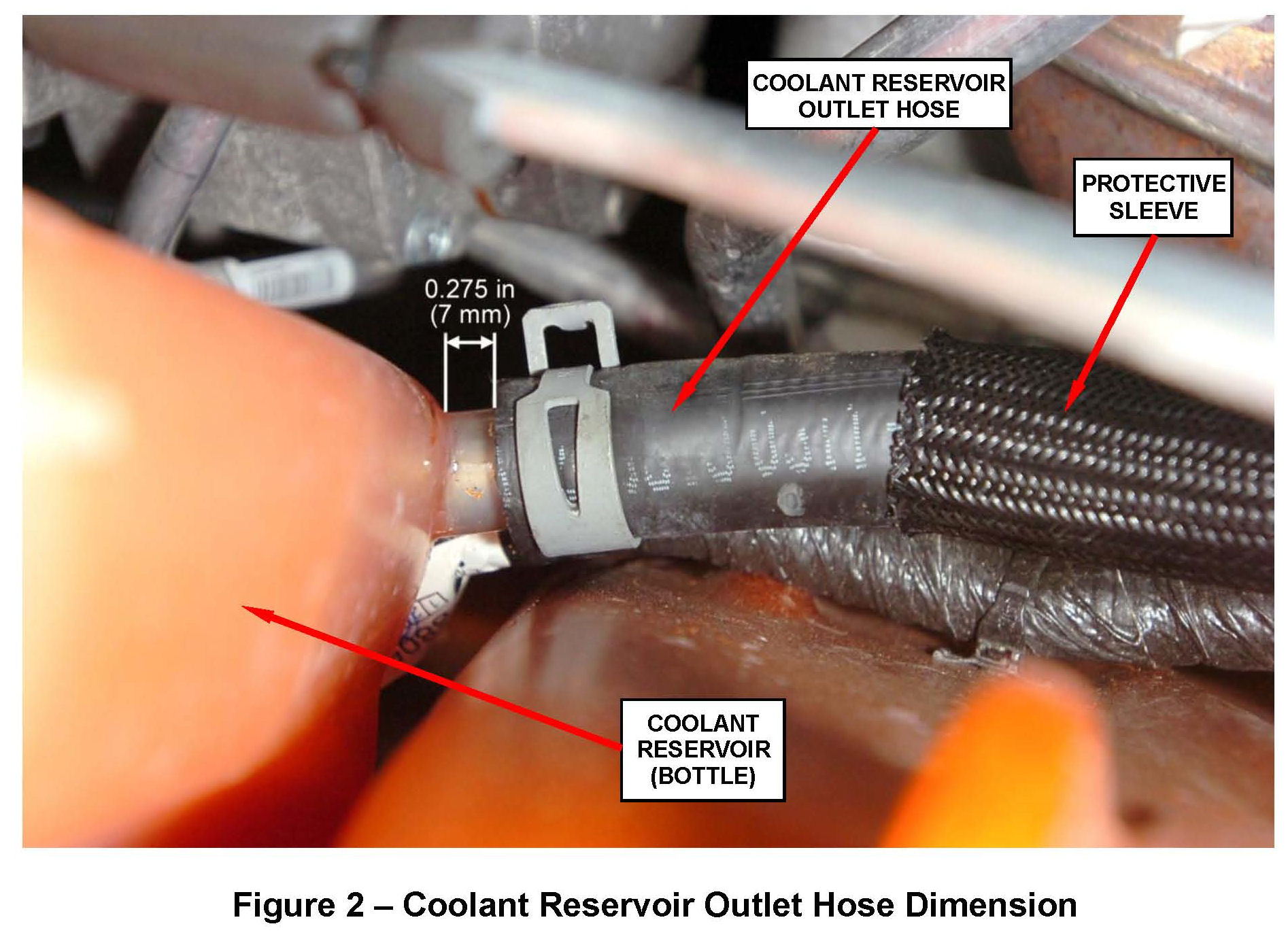 COOLANT RESERVOIR OUTLET HOSE

PROTECTIVE SLEEVE

0.275 in (7 mm)

COOLANT RESERVOIR (BOTTLE)

Figure 2 – Coolant Reservoir Outlet Hose Dimension