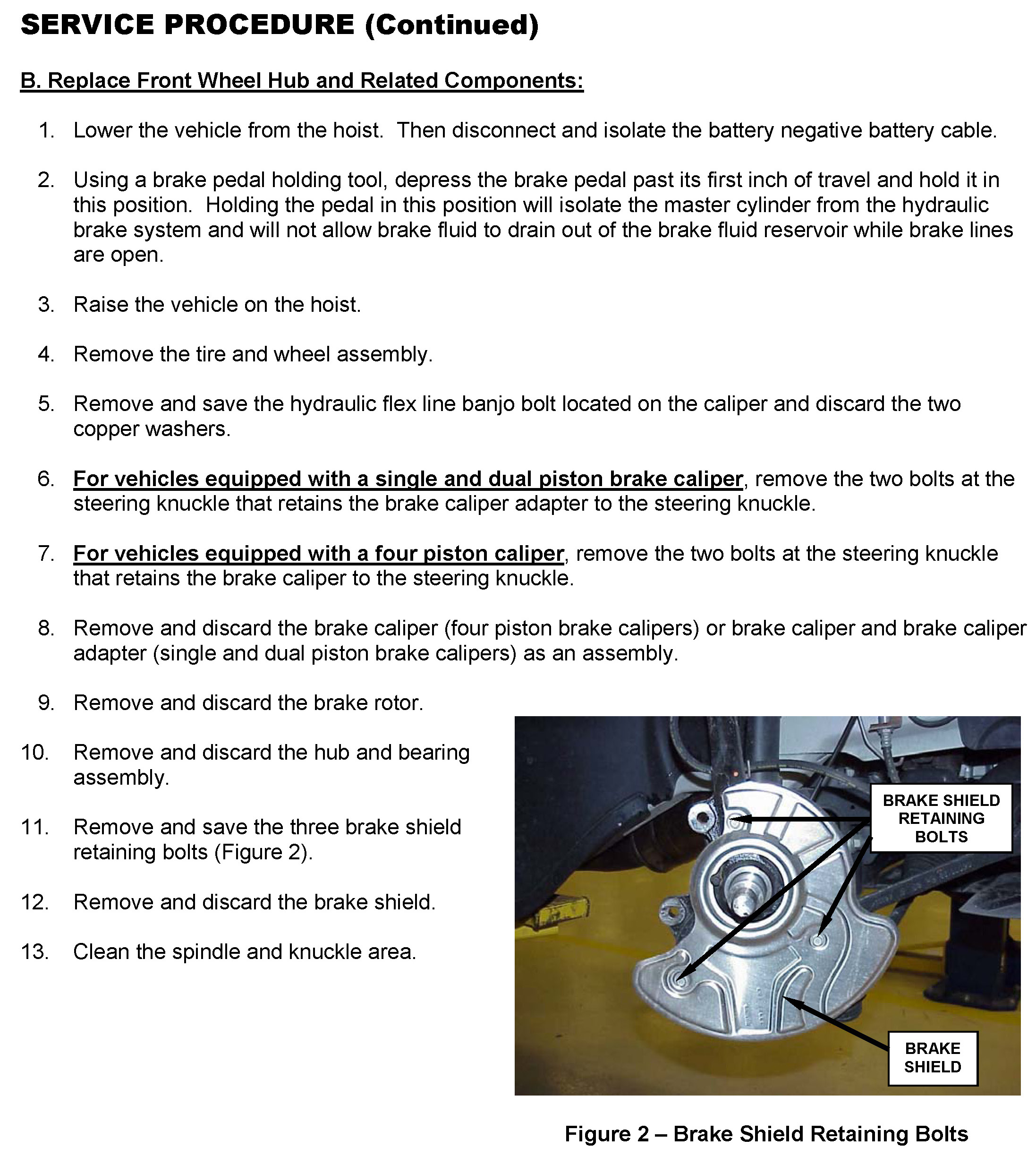 SERVICE PROCEDURE (Continued)

B. Replace Front Wheel Hub and Related Components:

1. Lower the vehicle from the hoist. Then disconnect and isolate the battery negative battery cable.

2. Using a brake pedal holding tool, depress the brake pedal past its first inch of travel and hold it in this position. Holding the pedal in this position will isolate the master cylinder from the hydraulic brake system and will not allow brake fluid to drain out of the brake fluid reservoir while brake lines are open.

3. Raise the vehicle on the hoist.

4. Remove the tire and wheel assembly.

5. Remove and save the hydraulic flex line banjo bolt located on the caliper and discard the two copper washers.

6. For vehicles equipped with a single and dual piston brake caliper, remove the two bolts at the steering knuckle that retains the brake caliper adapter to the steering knuckle.

7. For vehicles equipped with a four piston caliper, remove the two bolts at the steering knuckle that retains the brake caliper to the steering knuckle.

8. Remove and discard the brake caliper (four piston brake calipers) or brake caliper and brake caliper adapter (single and dual piston brake calipers) as an assembly.

9. Remove and discard the brake rotor.

10. Remove and discard the hub and bearing assembly.

11. Remove and save the three brake shield retaining bolts (Figure 2).

12. Remove and discard the brake shield.

13. Clean the spindle and knuckle area.

BRAKE SHIELD RETAINING BOLTS

BRAKE SHIELD

Figure 2 – Brake Shield Retaining Bolts