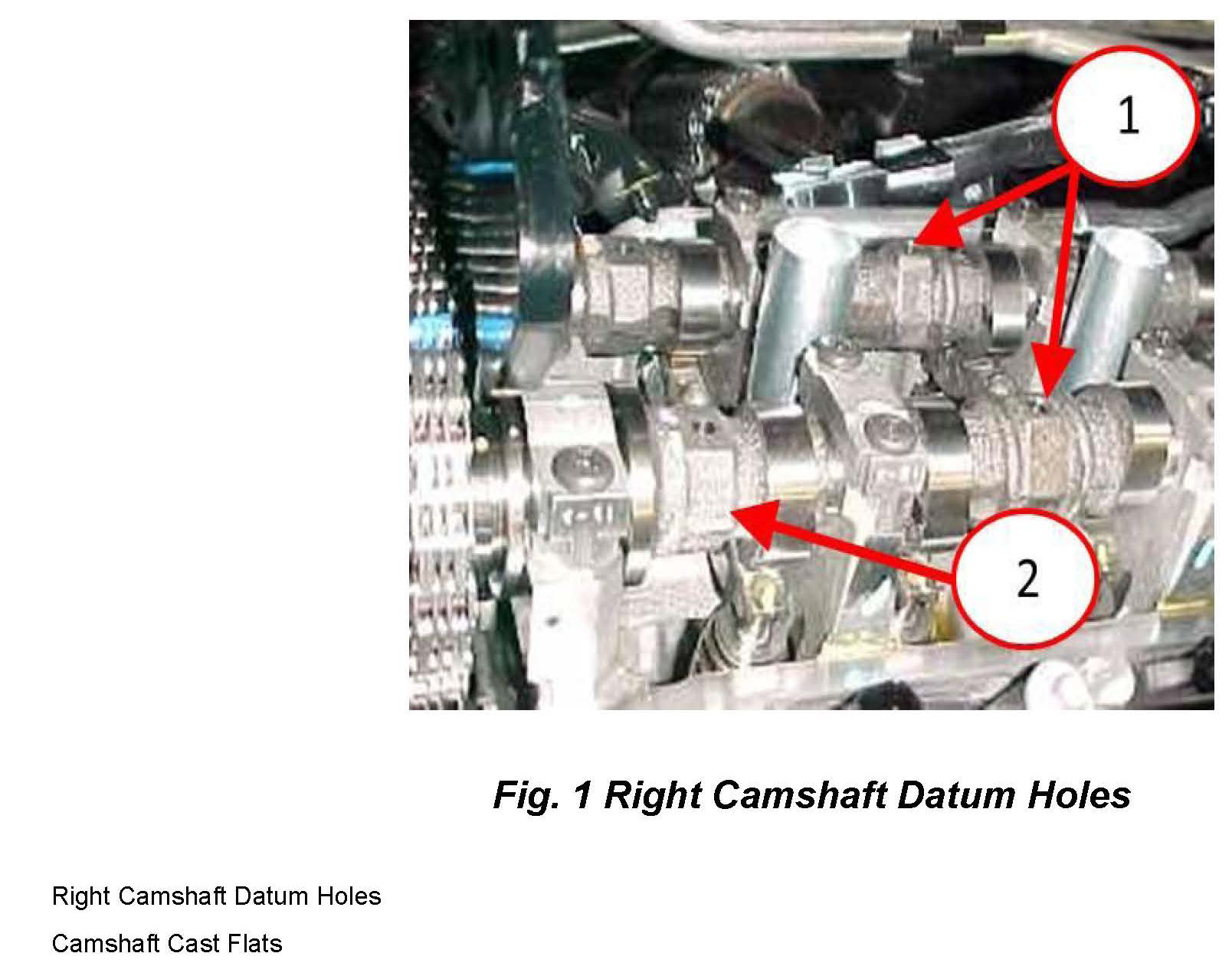 1

2

Fig. 1 Right Camshaft Datum Holes

Right Camshaft Datum Holes

Camshaft Cast Flats