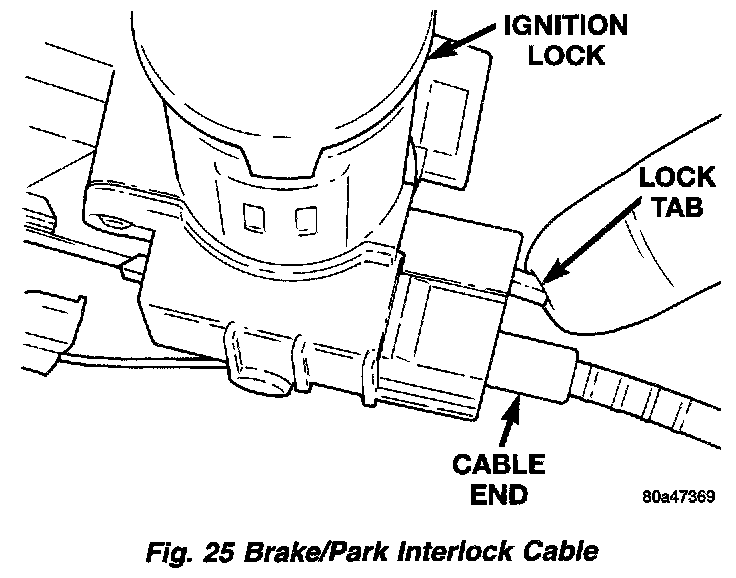 IGNITION LOCK

LOCK TAB

CABLE END

80a47369

Fig. 25 Brake/Park Interlock Cable