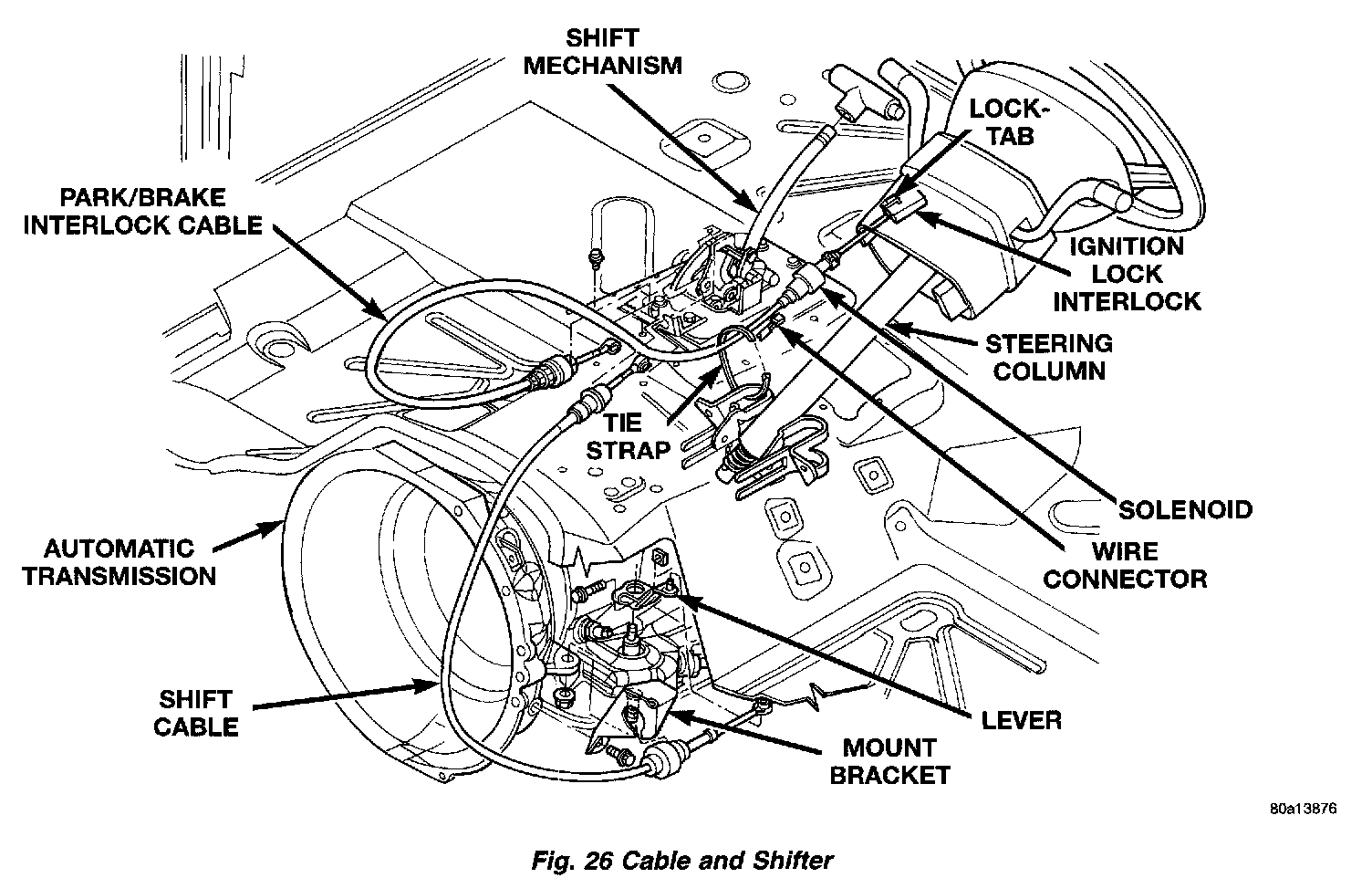 SHIFT MECHANISM

LOCK-TAB

PARK/BRAKE INTERLOCK CABLE

IGNITION LOCK INTERLOCK

STEERING COLUMN

TIE STRAP

SOLENOID

AUTOMATIC TRANSMISSION

WIRE CONNECTOR

SHIFT CABLE

LEVER

MOUNT BRACKET

80a13876

Fig. 26 Cable and Shifter