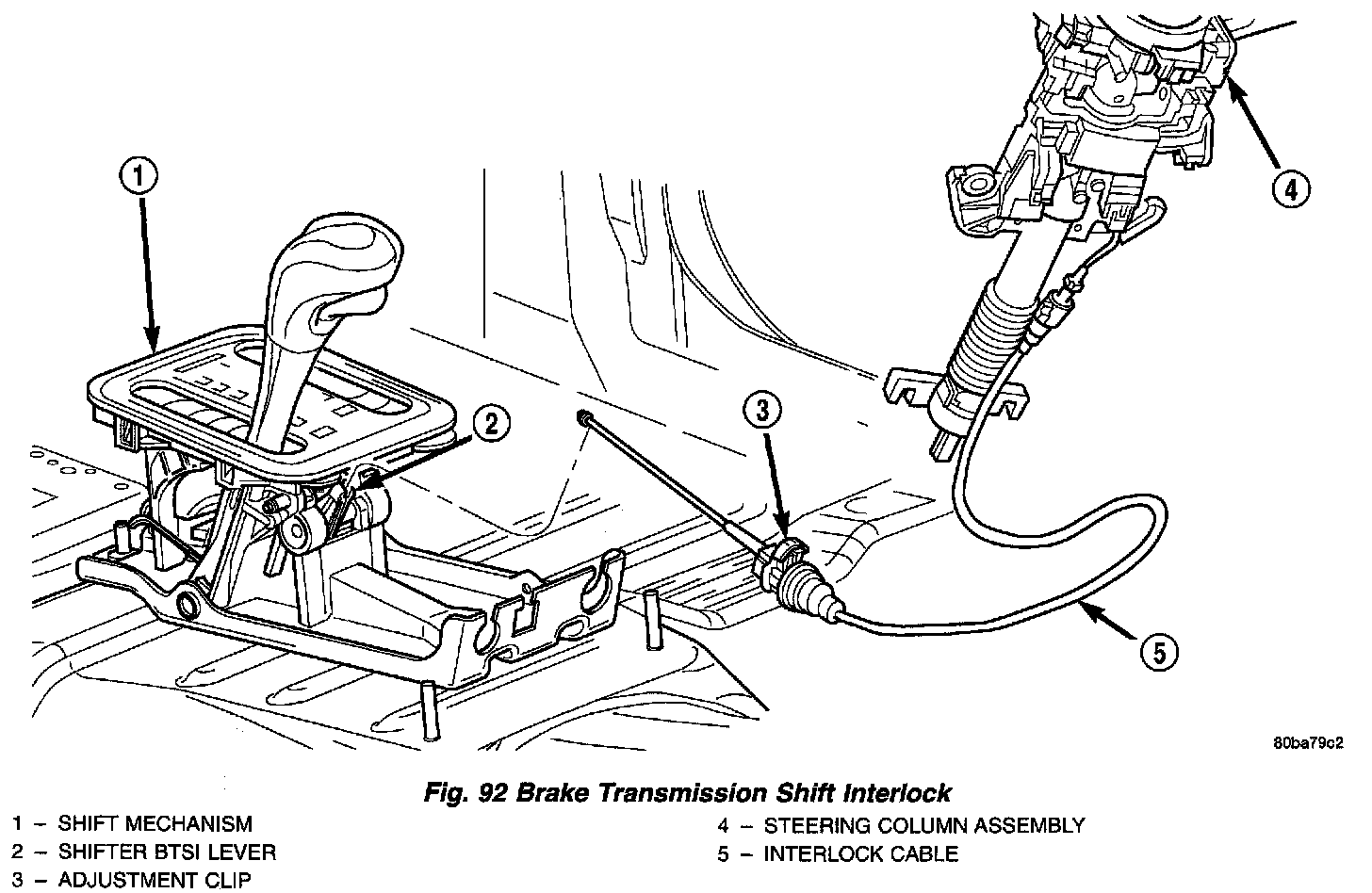 1
2
3
4
5

80ba79c2

Fig. 92 Brake Transmission Shift Interlock

1 – SHIFT MECHANISM
2 – SHIFTER BTSI LEVER
3 – ADJUSTMENT CLIP
4 – STEERING COLUMN ASSEMBLY
5 – INTERLOCK CABLE