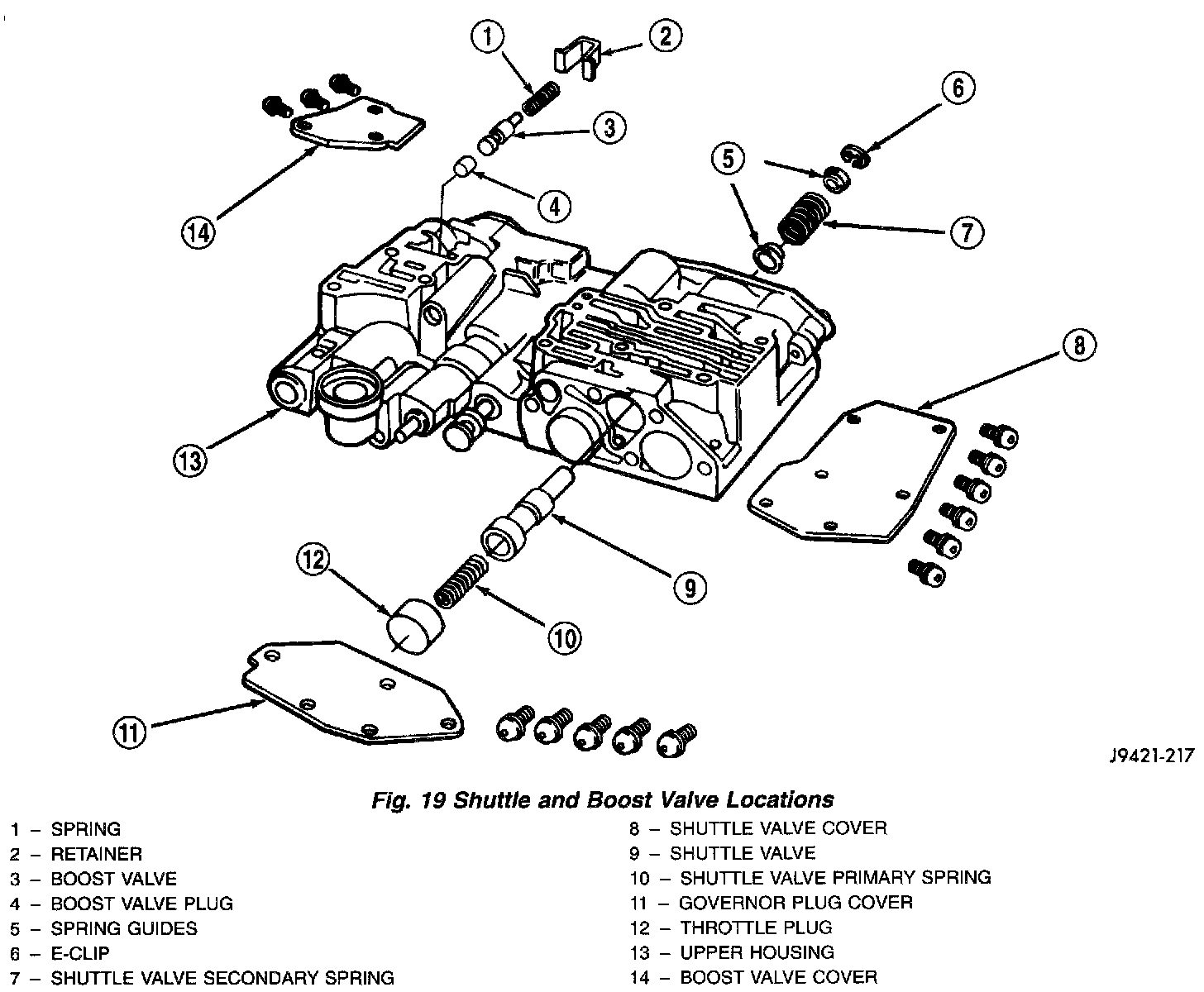 1
2
3
4
5
6
7
8
9
10
11
12
13
14

J9421-217

Fig. 19 Shuttle and Boost Valve Locations

1 – SPRING
2 – RETAINER
3 – BOOST VALVE
4 – BOOST VALVE PLUG
5 – SPRING GUIDES
6 – E-CLIP
7 – SHUTTLE VALVE SECONDARY SPRING

8 – SHUTTLE VALVE COVER
9 – SHUTTLE VALVE
10 – SHUTTLE VALVE PRIMARY SPRING
11 – GOVERNOR PLUG COVER
12 – THROTTLE PLUG
13 – UPPER HOUSING
14 – BOOST VALVE COVER