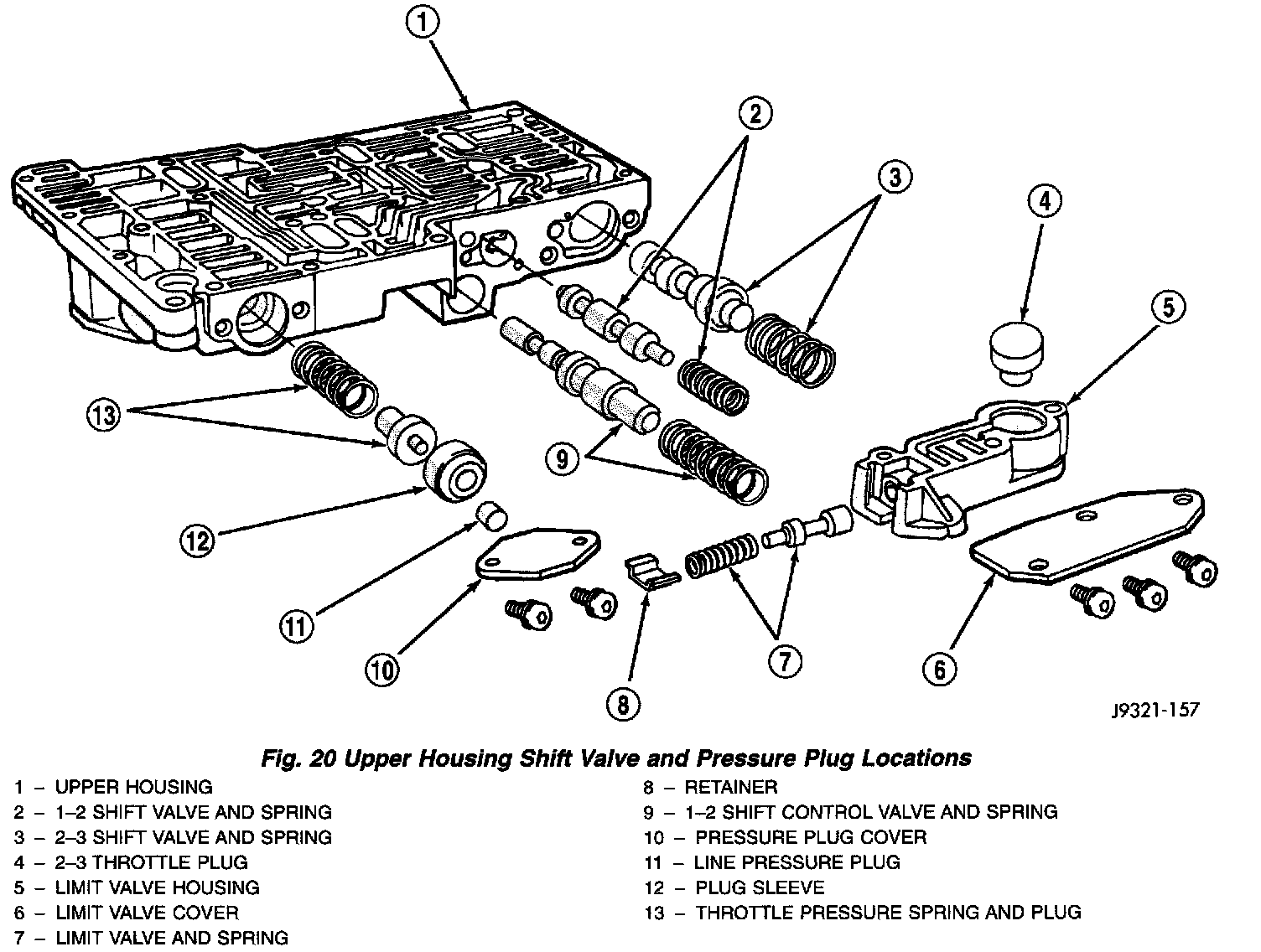 1

2

3

4

5

13

9

12

11

10

8

7

6

J9321-157

Fig. 20 Upper Housing Shift Valve and Pressure Plug Locations

1 – UPPER HOUSING
2 – 1–2 SHIFT VALVE AND SPRING
3 – 2–3 SHIFT VALVE AND SPRING
4 – 2–3 THROTTLE PLUG
5 – LIMIT VALVE HOUSING
6 – LIMIT VALVE COVER
7 – LIMIT VALVE AND SPRING

8 – RETAINER
9 – 1–2 SHIFT CONTROL VALVE AND SPRING
10 – PRESSURE PLUG COVER
11 – LINE PRESSURE PLUG
12 – PLUG SLEEVE
13 – THROTTLE PRESSURE SPRING AND PLUG