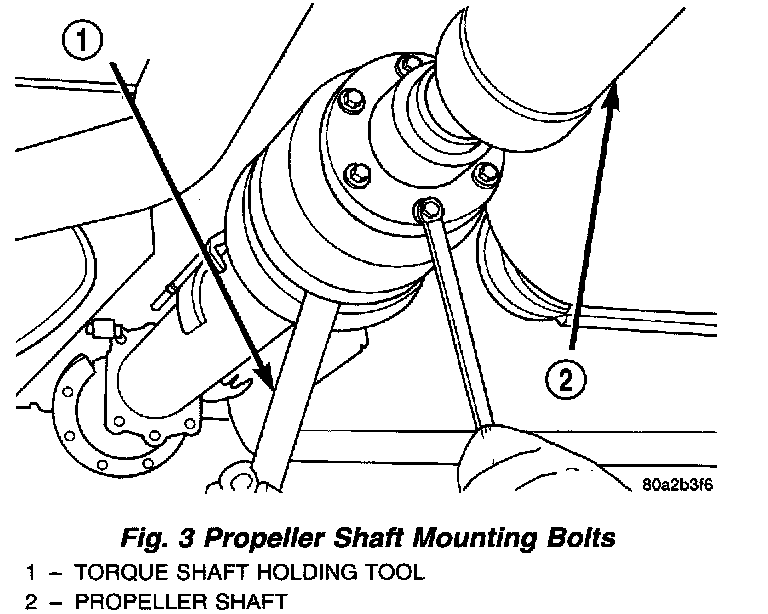 1

2

80a2b3f6

Fig. 3 Propeller Shaft Mounting Bolts
1 – TORQUE SHAFT HOLDING TOOL
2 – PROPELLER SHAFT