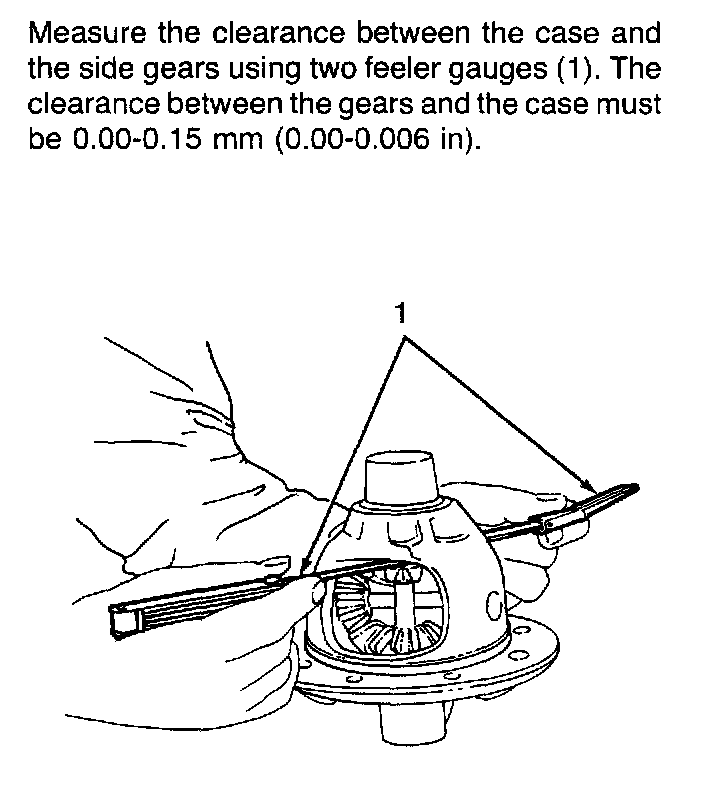 Measure the clearance between the case and the side gears using two feeler gauges (1). The clearance between the gears and the case must be 0.00-0.15 mm (0.00-0.006 in).

1