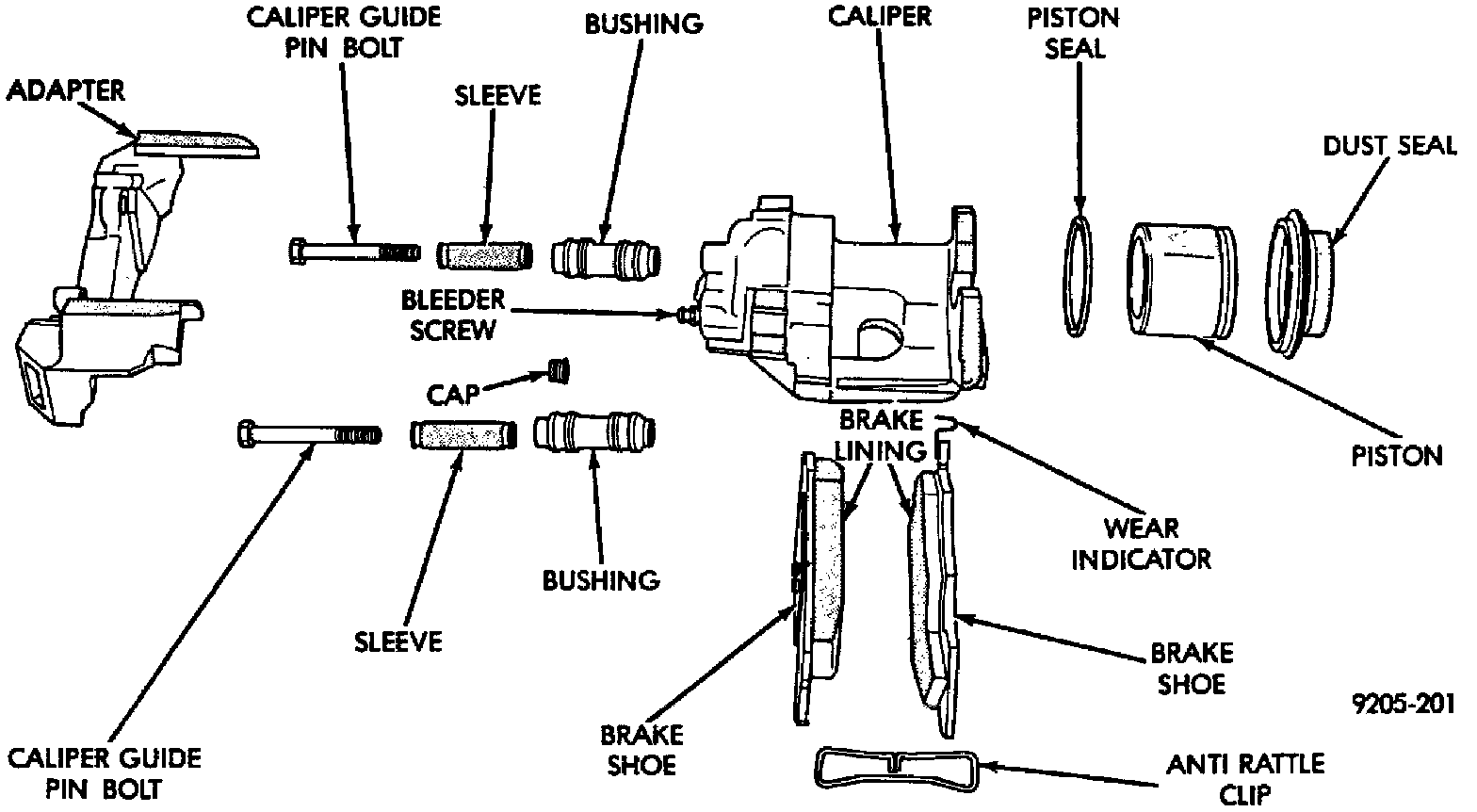 CALIPER GUIDE PIN BOLT

BUSHING

CALIPER

PISTON SEAL

ADAPTER

SLEEVE

DUST SEAL

BLEEDER SCREW

CAP

BRAKE LINING

PISTON

WEAR INDICATOR

BUSHING

SLEEVE

BRAKE SHOE

9205-201

CALIPER GUIDE PIN BOLT

BRAKE SHOE

ANTI RATTLE CLIP