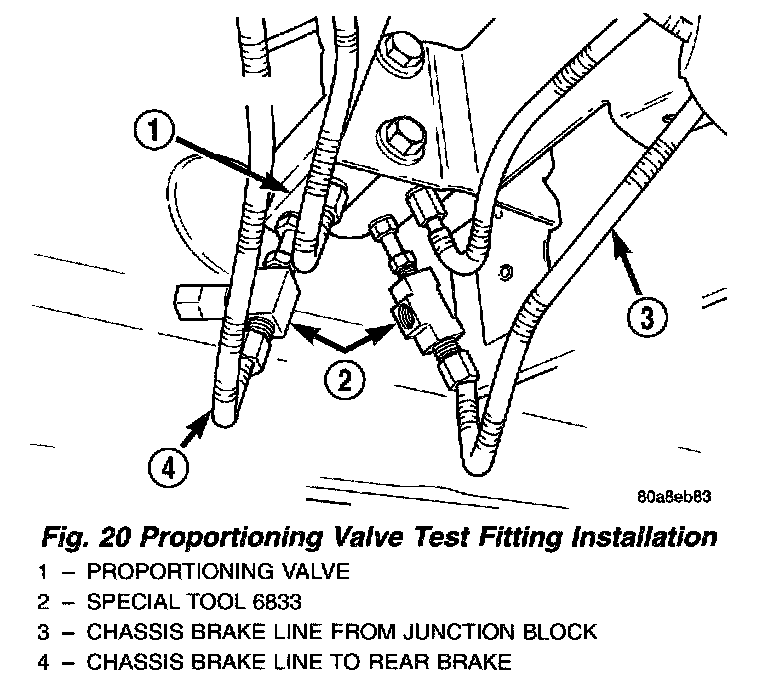 1

3

2

4

80a8eb83

Fig. 20 Proportioning Valve Test Fitting Installation

1 – PROPORTIONING VALVE
2 – SPECIAL TOOL 6833
3 – CHASSIS BRAKE LINE FROM JUNCTION BLOCK
4 – CHASSIS BRAKE LINE TO REAR BRAKE