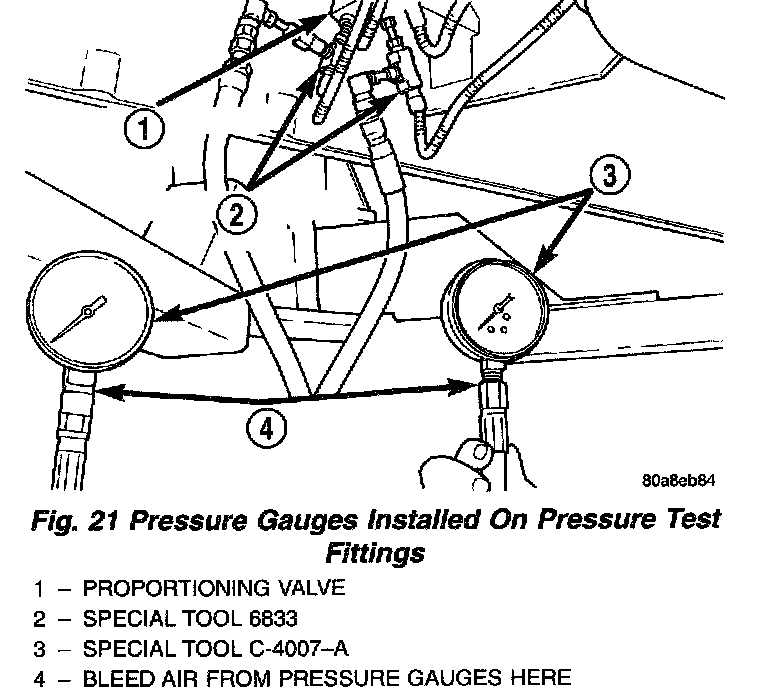 1

2

3

4

80a8eb84

Fig. 21 Pressure Gauges Installed On Pressure Test Fittings

1 – PROPORTIONING VALVE
2 – SPECIAL TOOL 6833
3 – SPECIAL TOOL C-4007–A
4 – BLEED AIR FROM PRESSURE GAUGES HERE