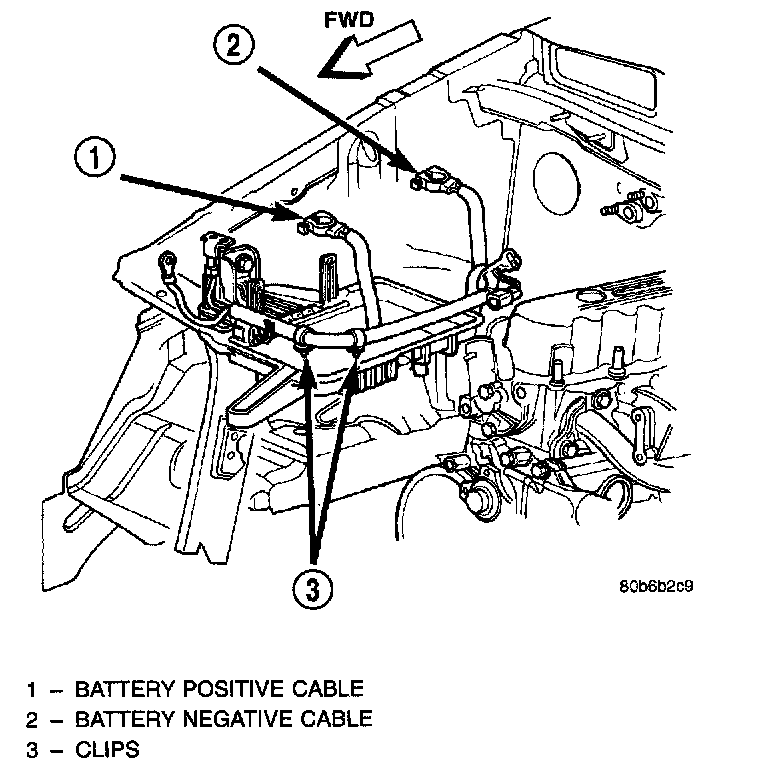 FWD

2

1

3

80b6b2c9

1 – BATTERY POSITIVE CABLE
2 – BATTERY NEGATIVE CABLE
3 – CLIPS