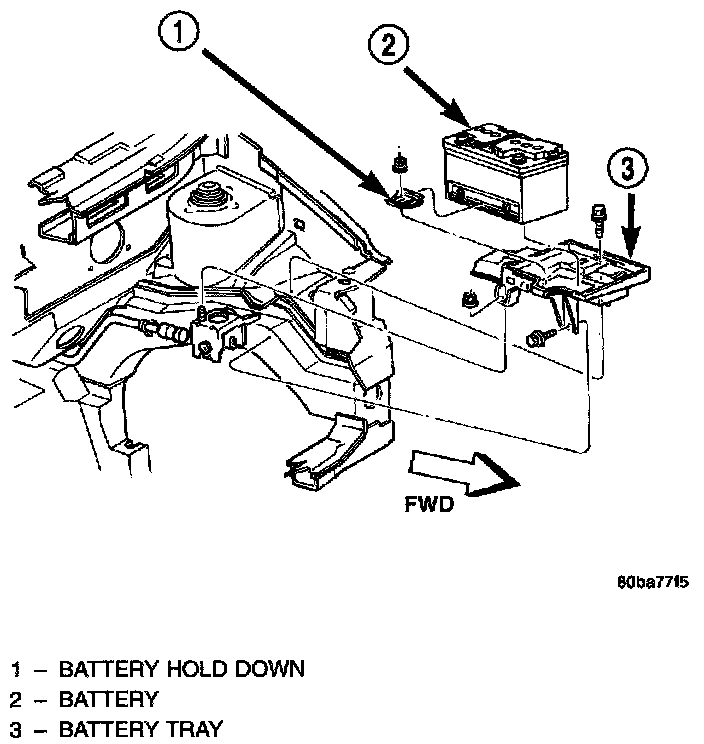 1

2

3

FWD

80ba7715

1 – BATTERY HOLD DOWN
2 – BATTERY
3 – BATTERY TRAY