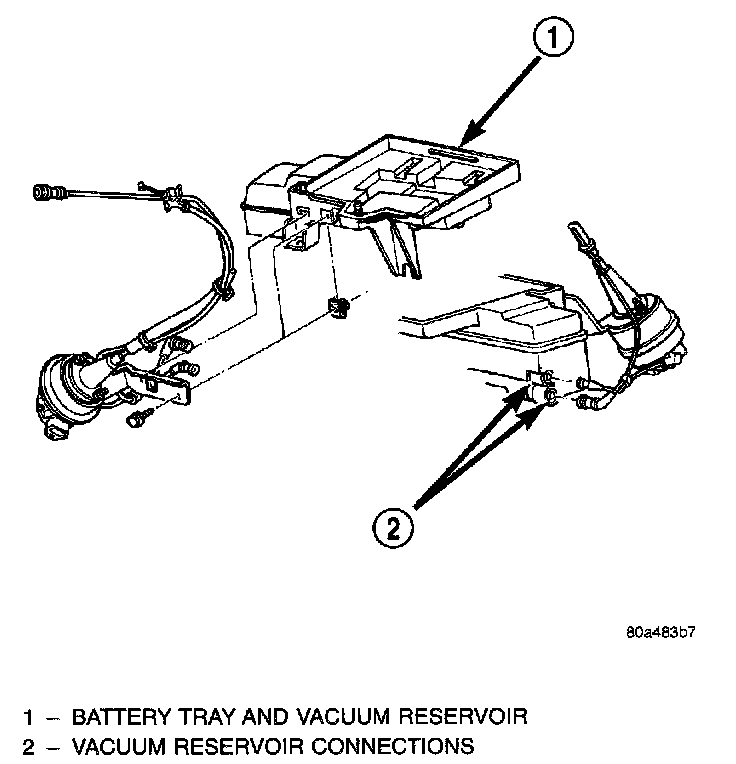 1

2

80a483b7

1 – BATTERY TRAY AND VACUUM RESERVOIR
2 – VACUUM RESERVOIR CONNECTIONS