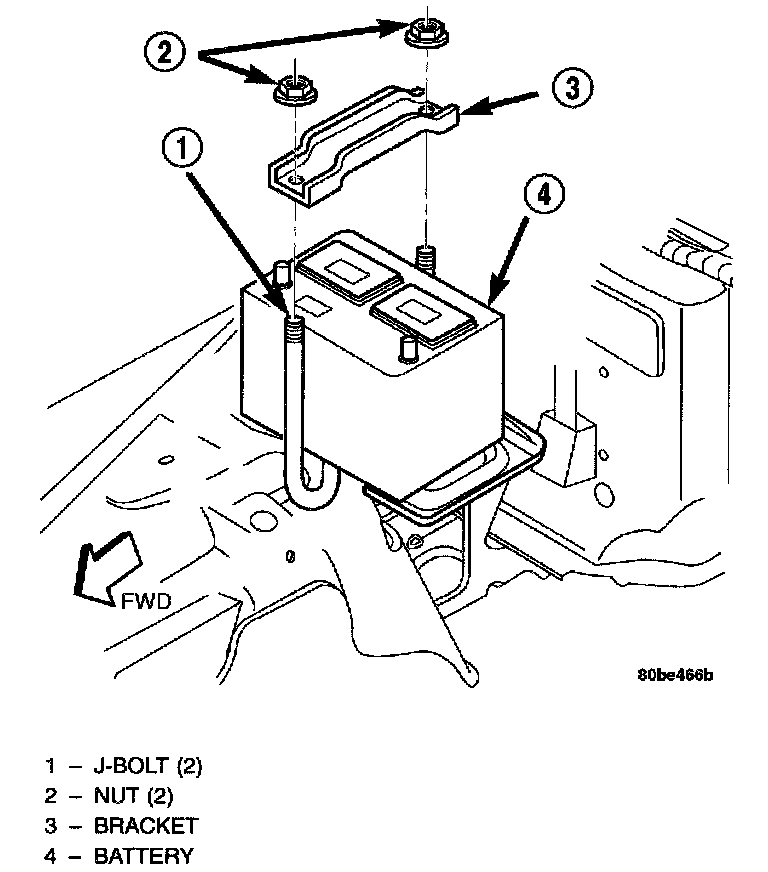 2
3
1
4
FWD
80be466b

1 – J-BOLT (2)
2 – NUT (2)
3 – BRACKET
4 – BATTERY