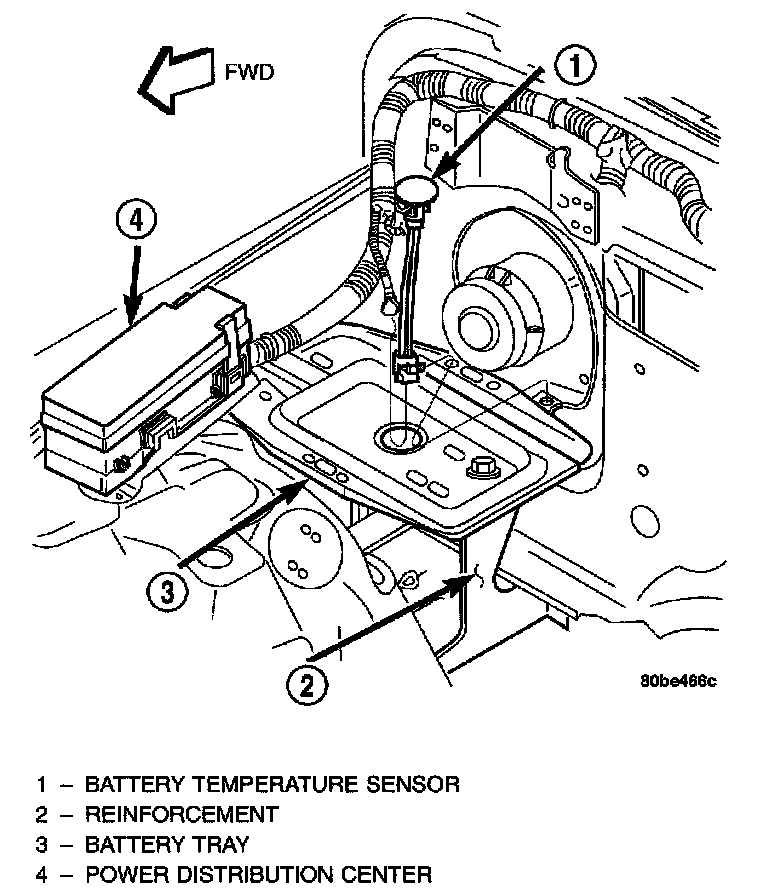 FWD

1

4

3

2

80be466c

1 – BATTERY TEMPERATURE SENSOR
2 – REINFORCEMENT
3 – BATTERY TRAY
4 – POWER DISTRIBUTION CENTER