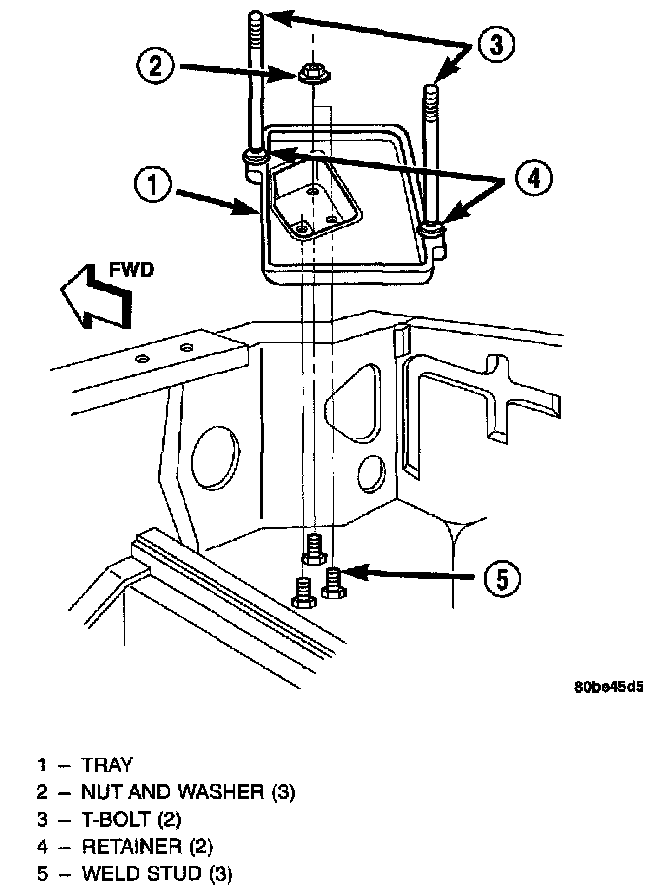 3

2

4

1

FWD

5

80be45d5

1 – TRAY
2 – NUT AND WASHER (3)
3 – T-BOLT (2)
4 – RETAINER (2)
5 – WELD STUD (3)