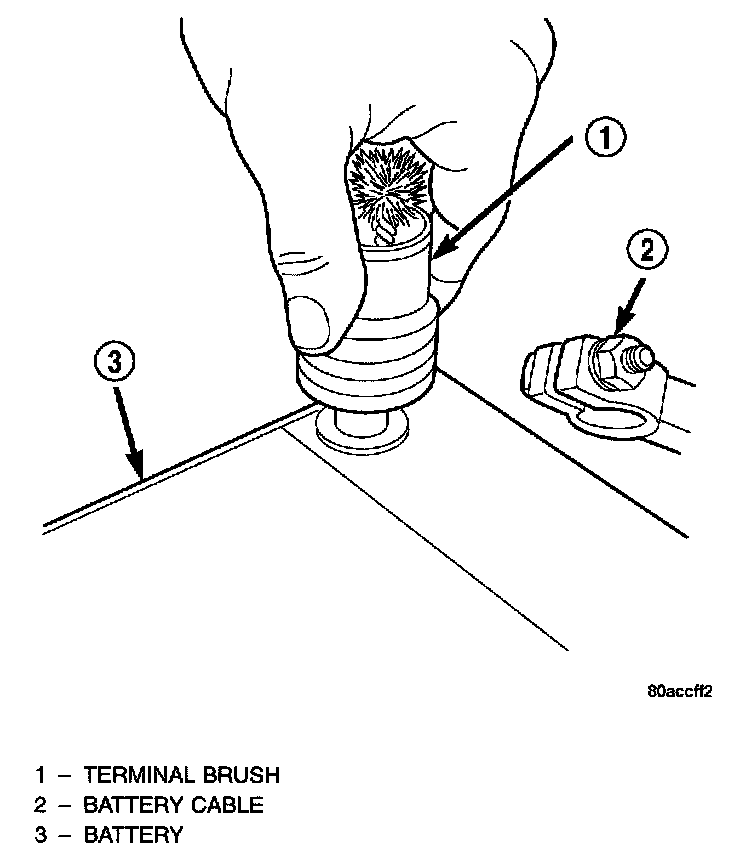 1

2

3

80accff2

1 – TERMINAL BRUSH
2 – BATTERY CABLE
3 – BATTERY