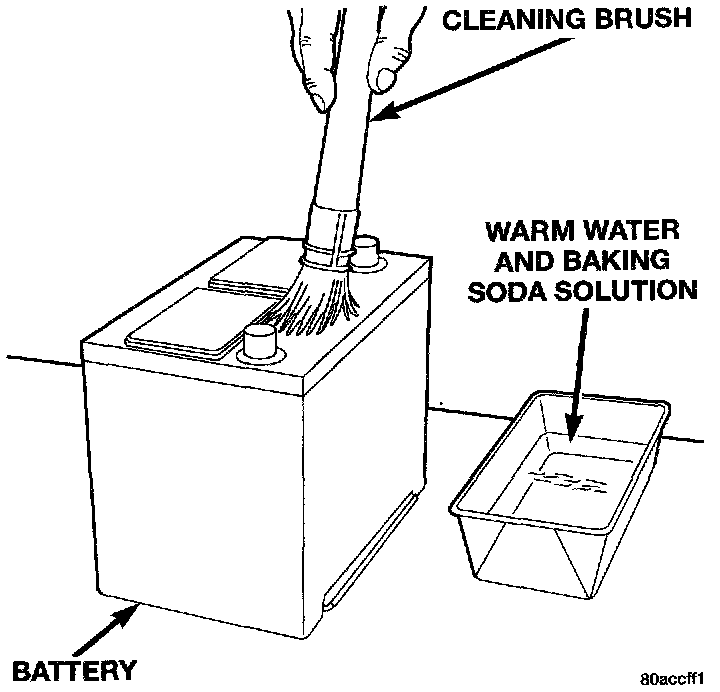 CLEANING BRUSH

WARM WATER AND BAKING SODA SOLUTION

BATTERY

80accff1