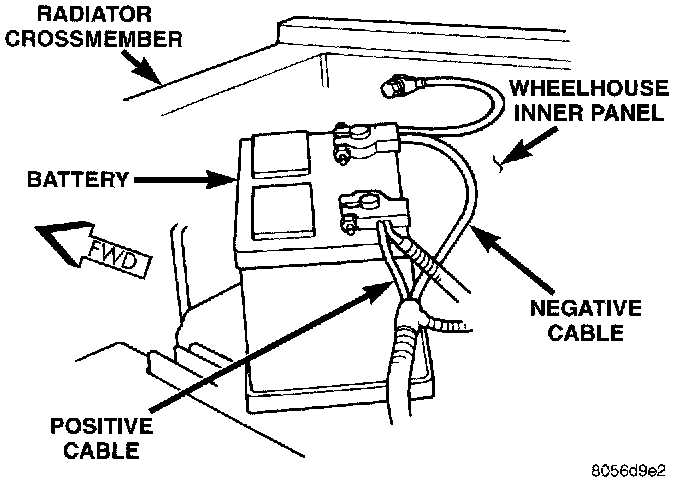 RADIATOR CROSSMEMBER

WHEELHOUSE INNER PANEL

BATTERY

FWD

NEGATIVE CABLE

POSITIVE CABLE

8056d9e2