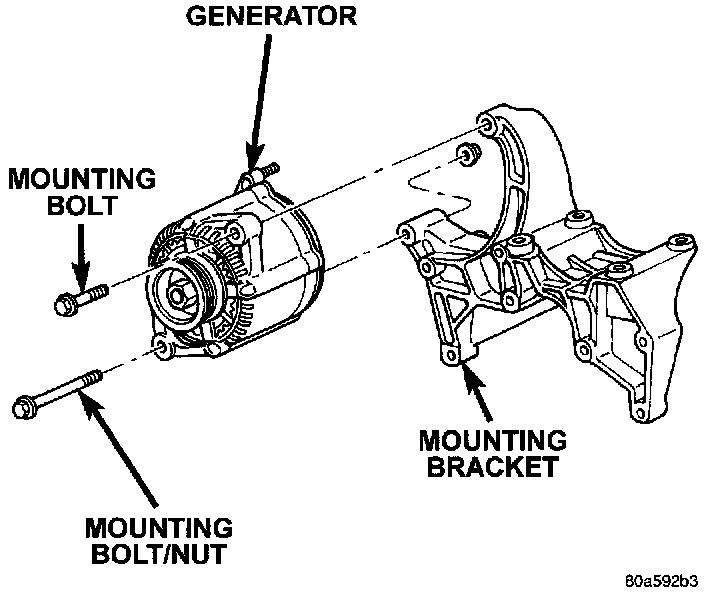 GENERATOR

MOUNTING BOLT

MOUNTING BRACKET

MOUNTING BOLT/NUT

80a592b3