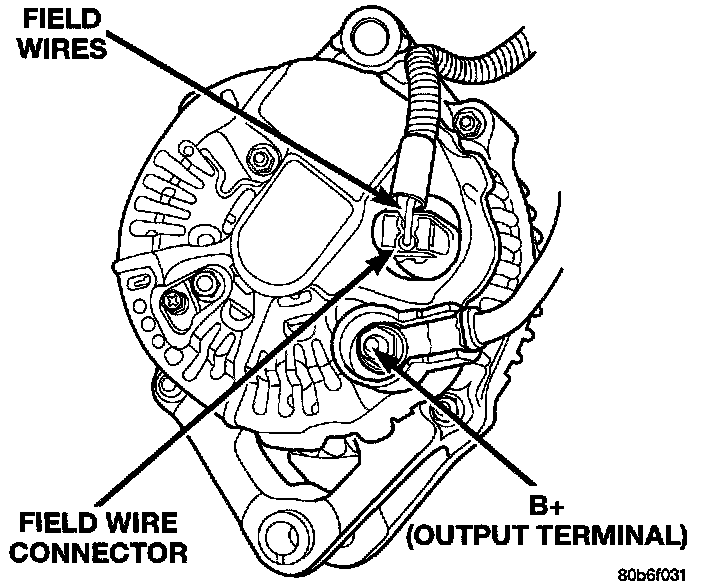 FIELD WIRES

FIELD WIRE CONNECTOR

B+
(OUTPUT TERMINAL)

80b6f031