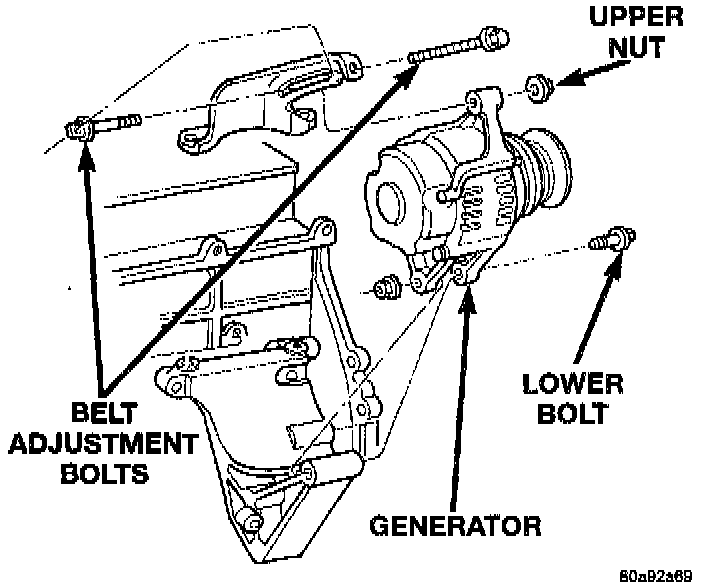 UPPER NUT

BELT ADJUSTMENT BOLTS

LOWER BOLT

GENERATOR

80a92a69