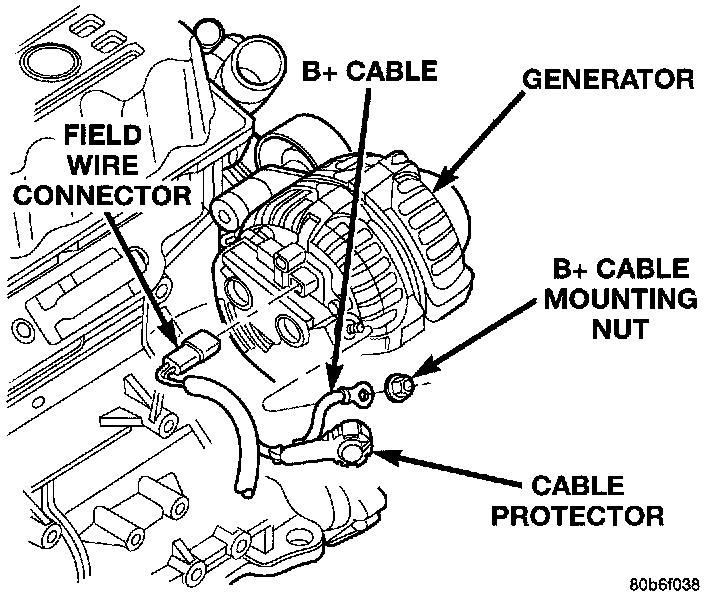 B+ CABLE

GENERATOR

FIELD WIRE CONNECTOR

B+ CABLE MOUNTING NUT

CABLE PROTECTOR

80b6f038