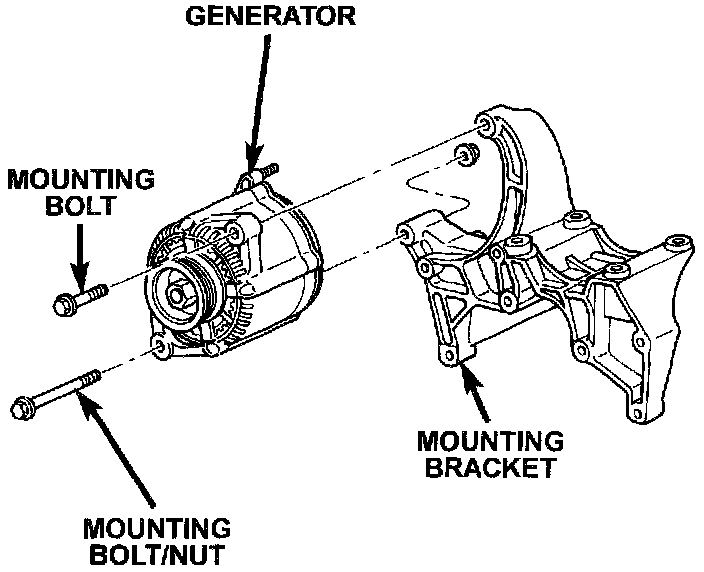 GENERATOR

MOUNTING BOLT

MOUNTING BRACKET

MOUNTING BOLT/NUT