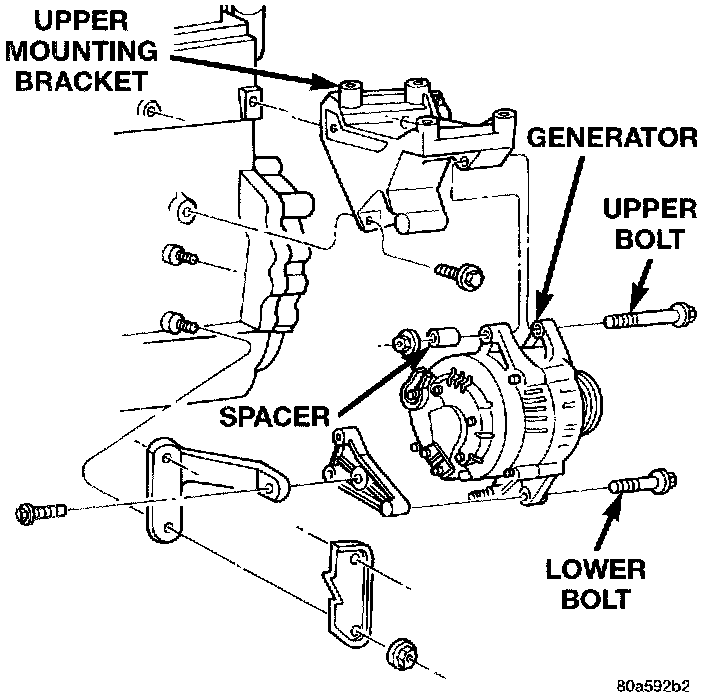 UPPER MOUNTING BRACKET

GENERATOR

UPPER BOLT

SPACER

LOWER BOLT

80a592b2