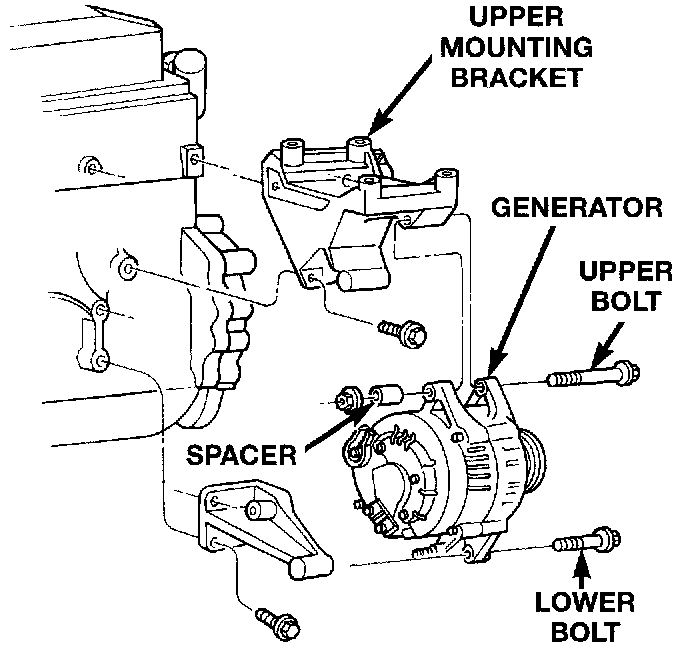 UPPER MOUNTING BRACKET

GENERATOR

UPPER BOLT

SPACER

LOWER BOLT