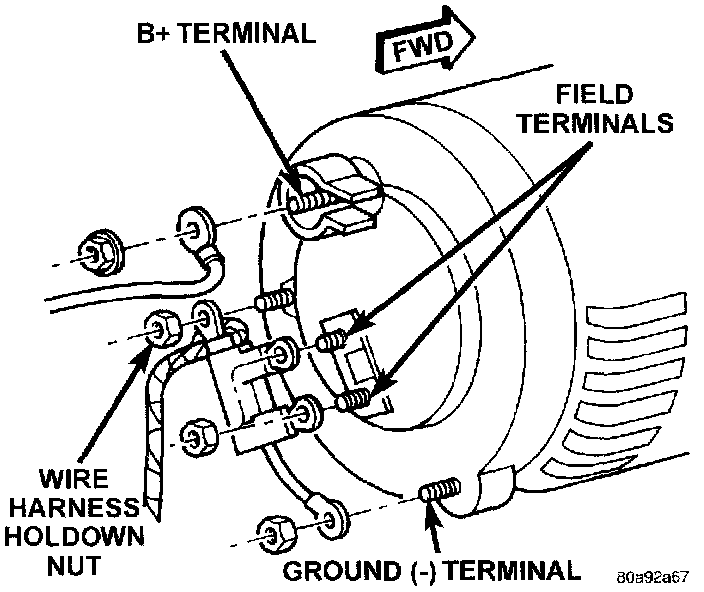 B+ TERMINAL

FWD

FIELD TERMINALS

WIRE HARNESS HOLDOWN NUT

GROUND (-) TERMINAL

80a92a67