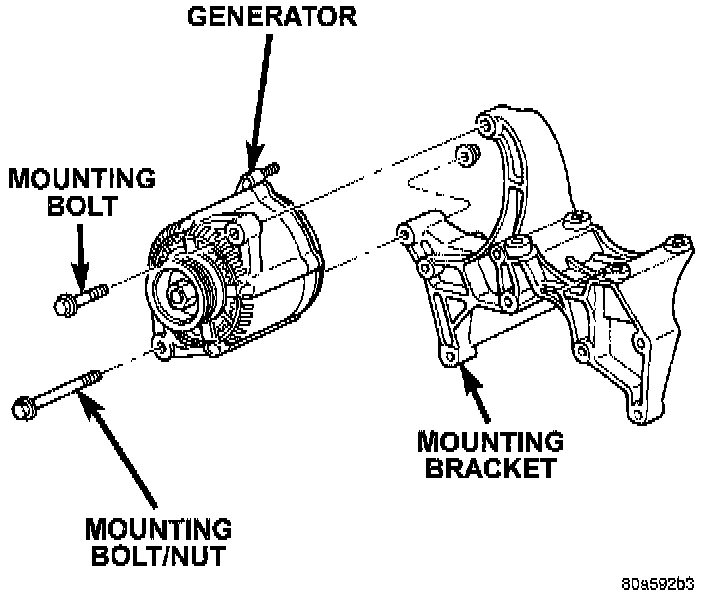 GENERATOR

MOUNTING BOLT

MOUNTING BRACKET

MOUNTING BOLT/NUT

80a592b3