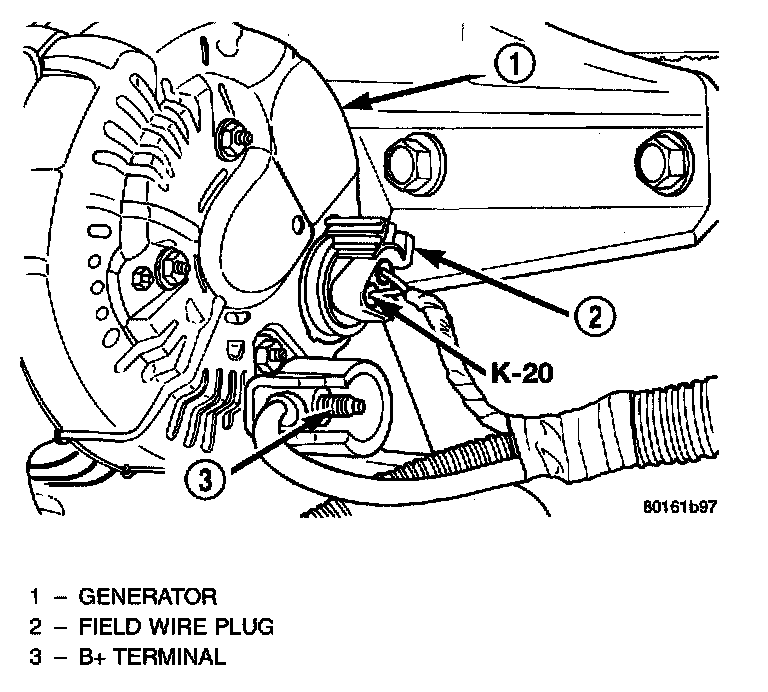 1

2

K-20

3

80161b97

1 – GENERATOR
2 – FIELD WIRE PLUG
3 – B+ TERMINAL