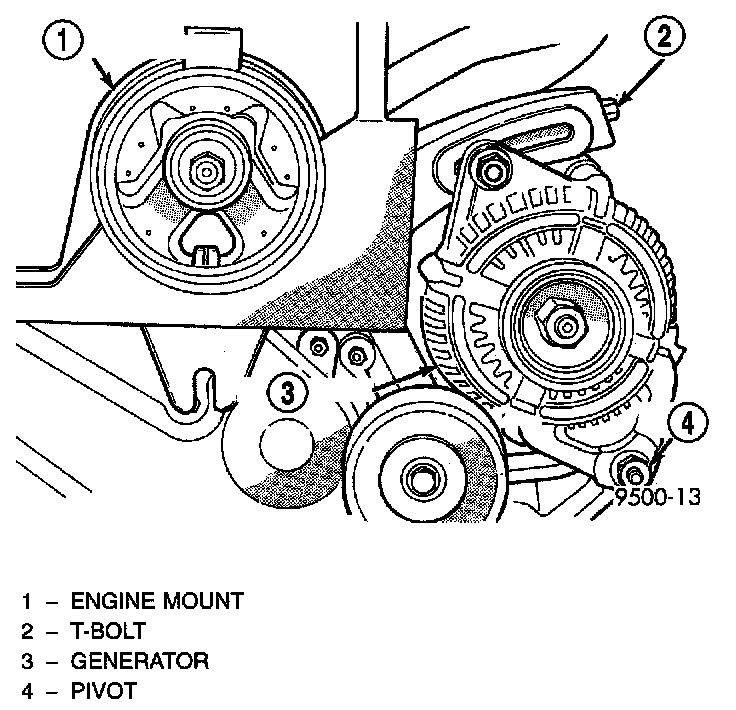 1
2
3
4
9500-13

1 – ENGINE MOUNT
2 – T-BOLT
3 – GENERATOR
4 – PIVOT