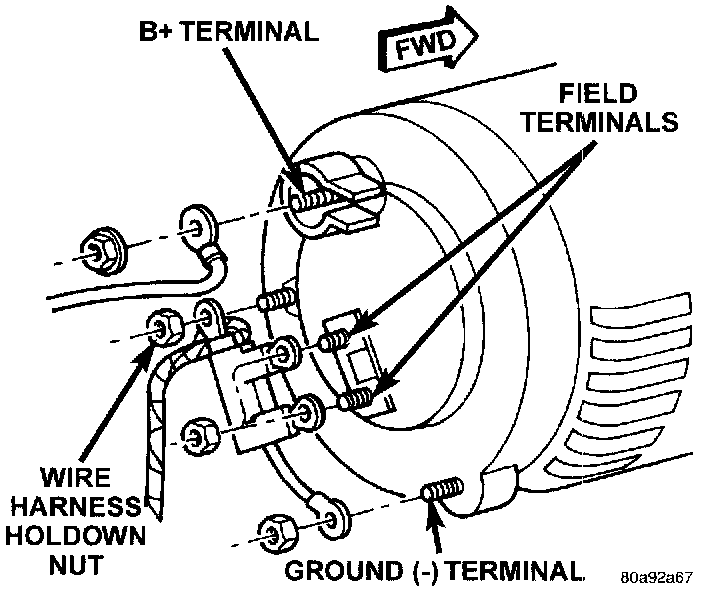 B+ TERMINAL

FWD

FIELD TERMINALS

WIRE HARNESS HOLDOWN NUT

GROUND (-) TERMINAL

80a92a67