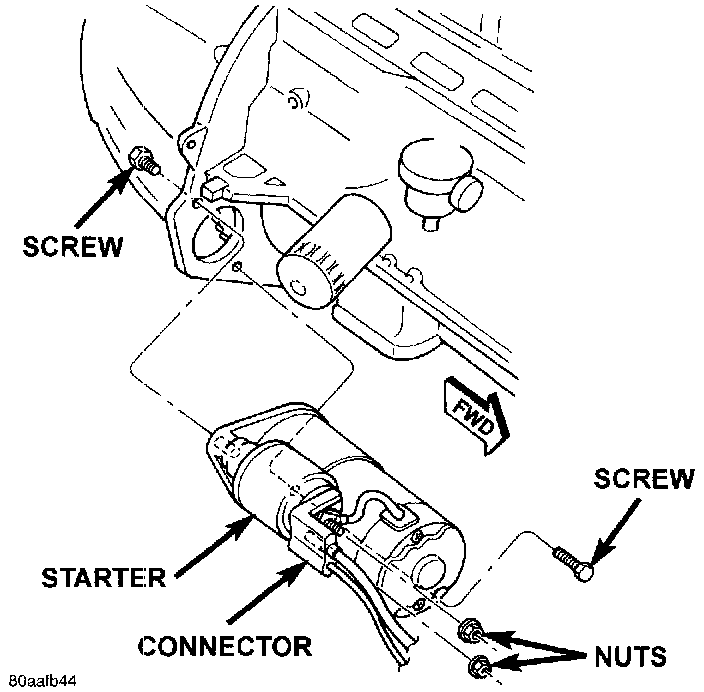 SCREW

FWD

SCREW

STARTER

CONNECTOR

NUTS

80aafb44