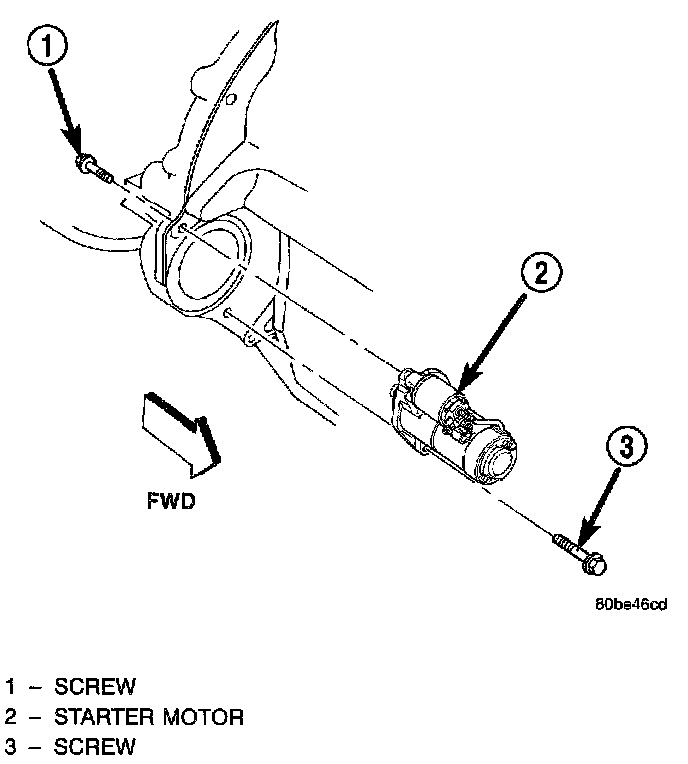 1

2

3

FWD

80be46cd

1 – SCREW
2 – STARTER MOTOR
3 – SCREW